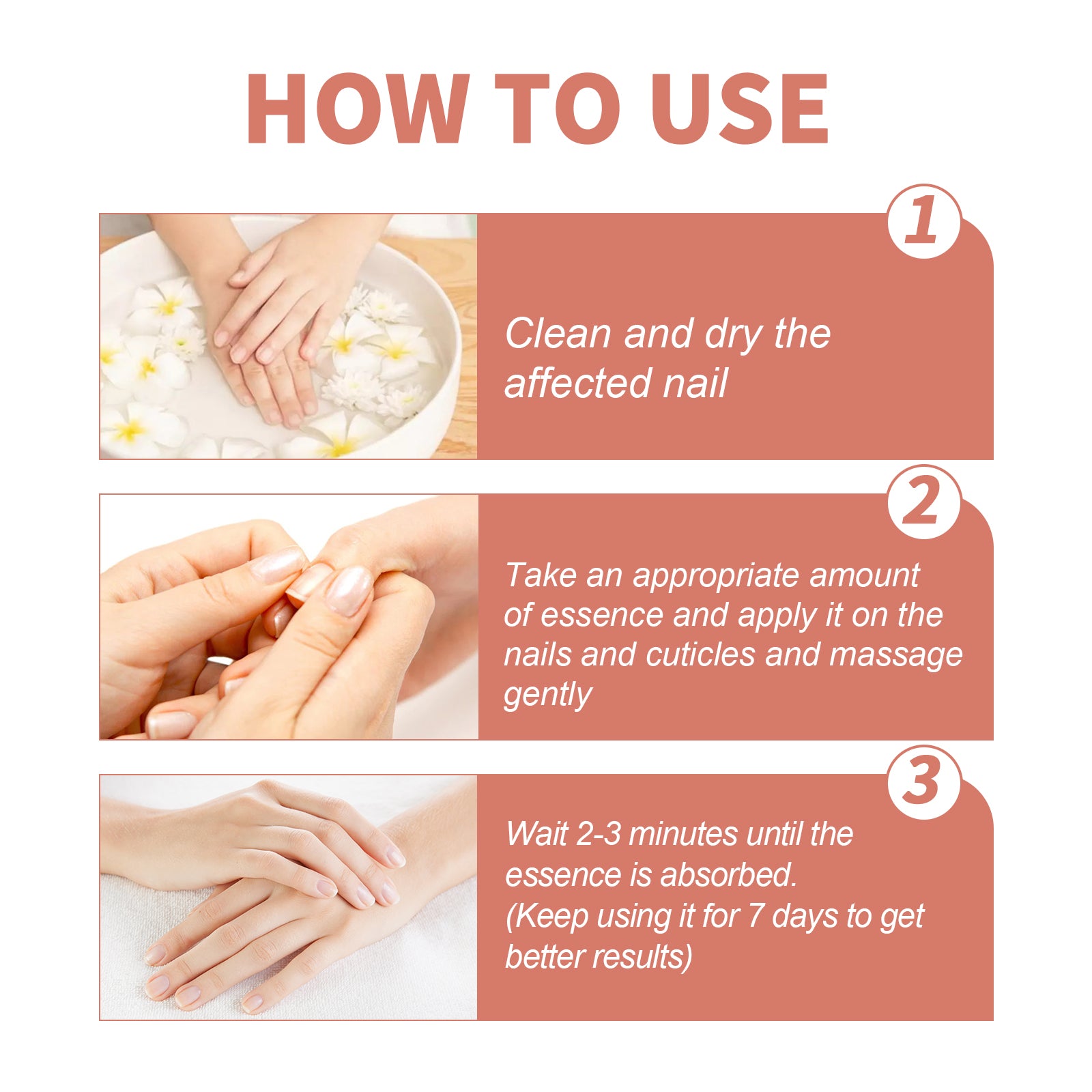 HOW TO USE

1

Clean and dry the affected nail

2

Take an appropriate amount of essence and apply it on the nails and cuticles and massage gently

3

Wait 2-3 minutes until the essence is absorbed.
(Keep using it for 7 days to get better results)