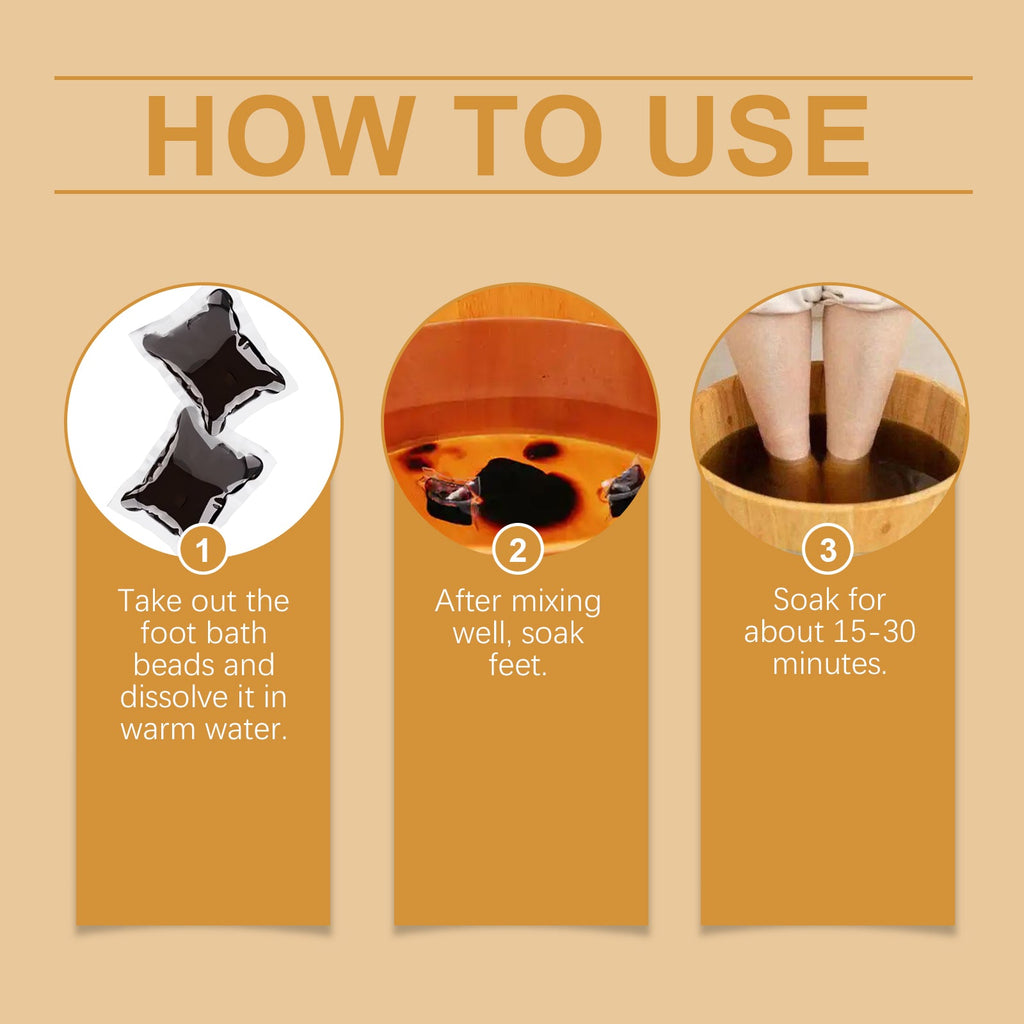 HOW TO USE

1
Take out the foot bath beads and dissolve it in warm water.

2
After mixing well, soak feet.

3
Soak for about 15-30 minutes.