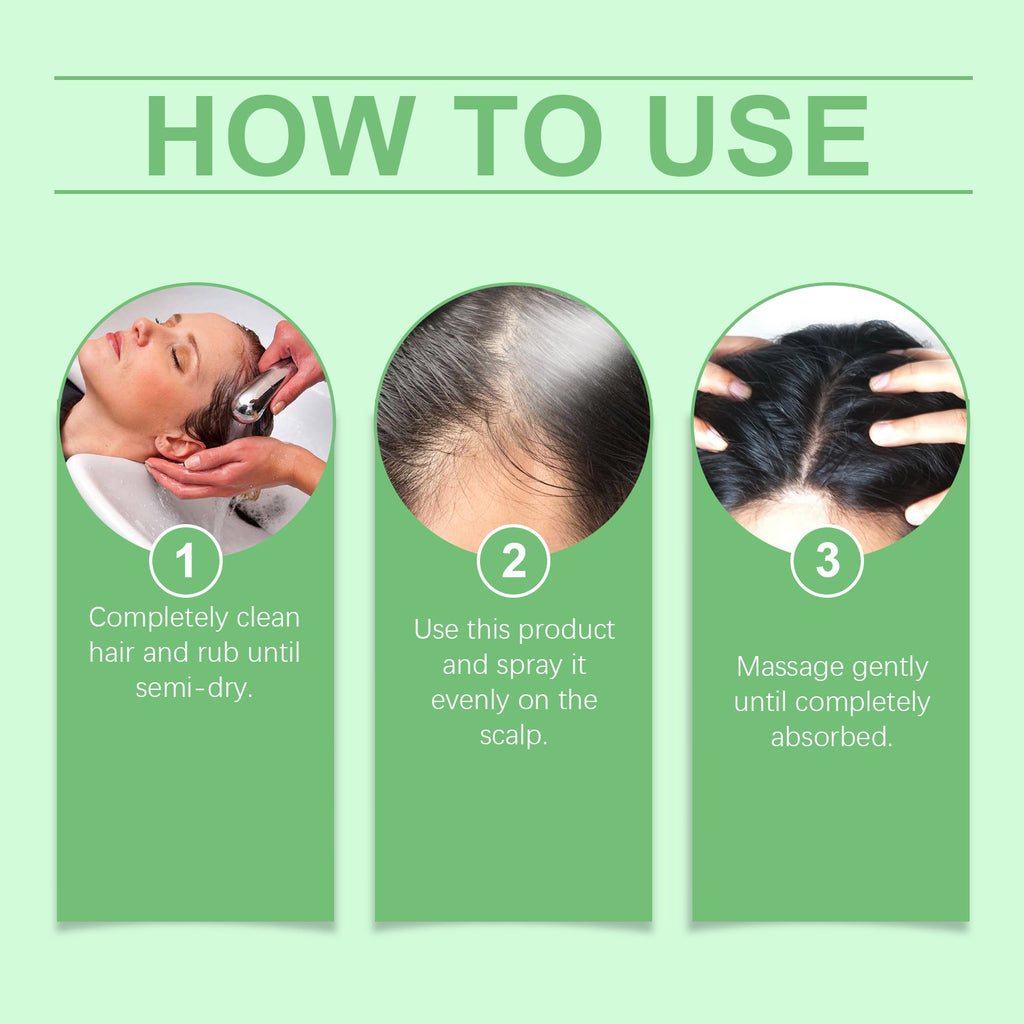 HOW TO USE

1
Completely clean hair and rub until semi-dry.

2
Use this product and spray it evenly on the scalp.

3
Massage gently until completely absorbed.