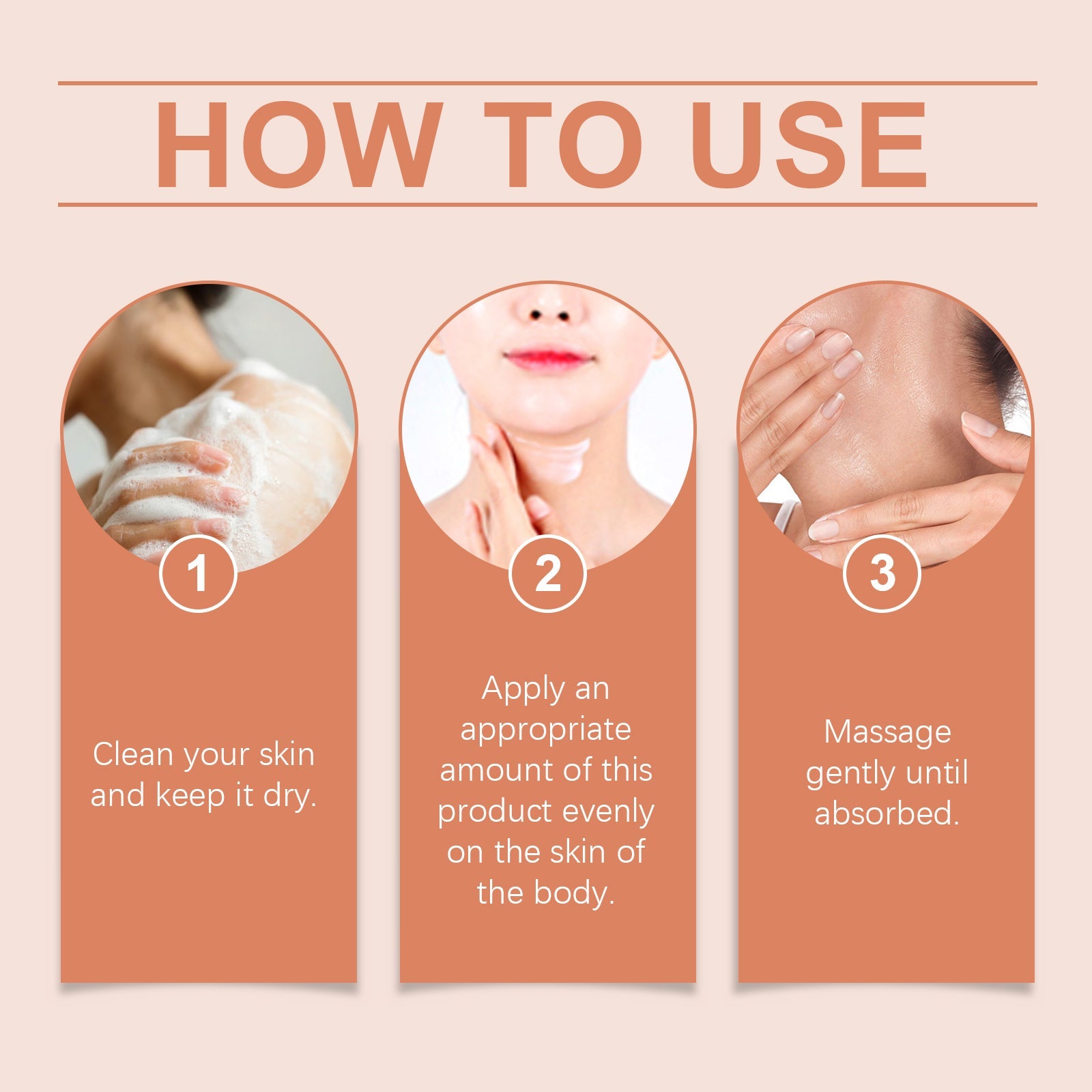 HOW TO USE

1

Clean your skin and keep it dry.

2

Apply an appropriate amount of this product evenly on the skin of the body.

3

Massage gently until absorbed.