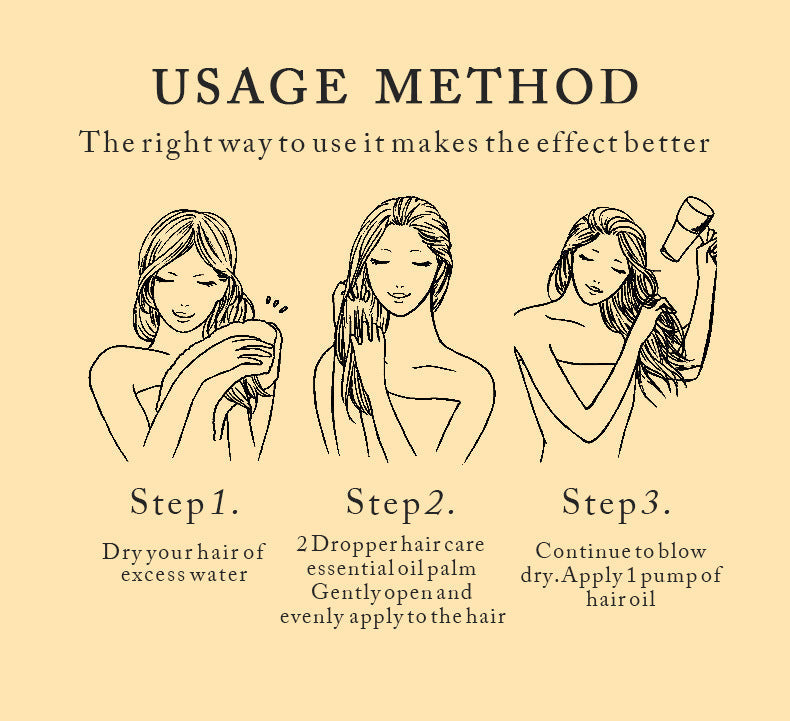 USAGE METHOD

The right way to use it makes the effect better

Step1.

Dry your hair of excess water

Step2.

2 Dropper hair care essential oil palm Gently open and evenly apply to the hair

Step3.

Continue to blow dry. Apply 1 pump of hair oil