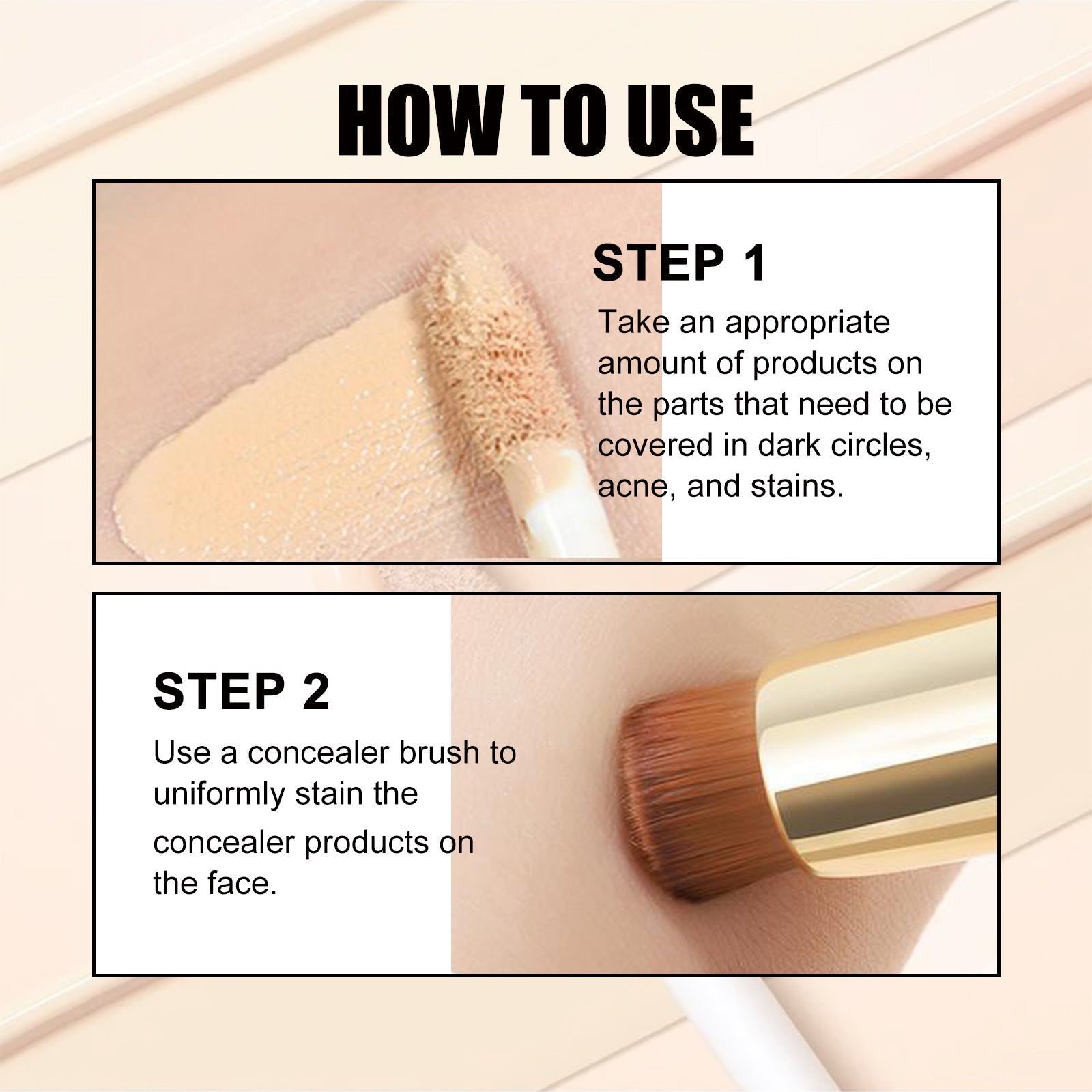 HOW TO USE

STEP 1

Take an appropriate amount of products on the parts that need to be covered in dark circles, acne, and stains.

STEP 2

Use a concealer brush to uniformly stain the concealer products on the face.