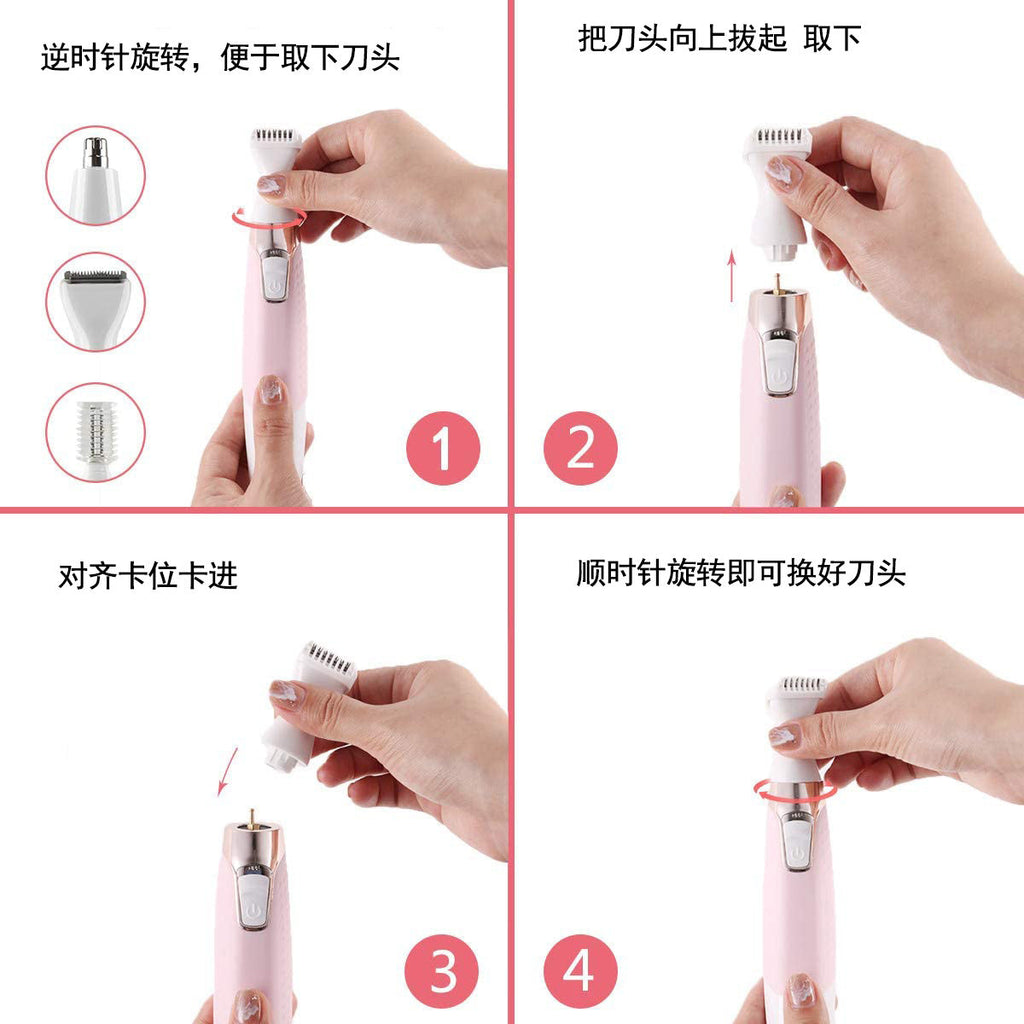 逆时针旋转，便于取下刀头

1

把刀头向上拔起 取下

2

对齐卡位卡进

3

顺时针旋转即可换好刀头

4