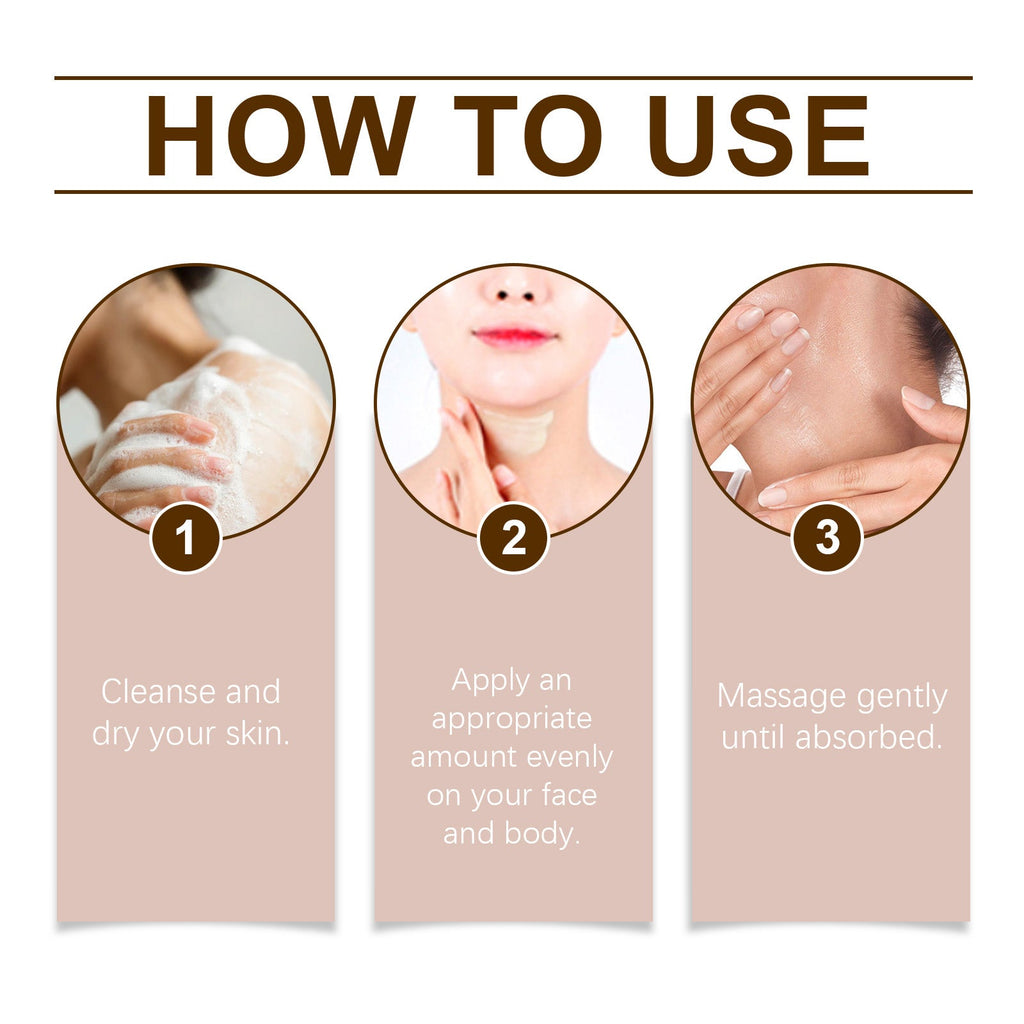 HOW TO USE

1

Cleanse and dry your skin.

2

Apply an appropriate amount evenly on your face and body.

3

Massage gently until absorbed.