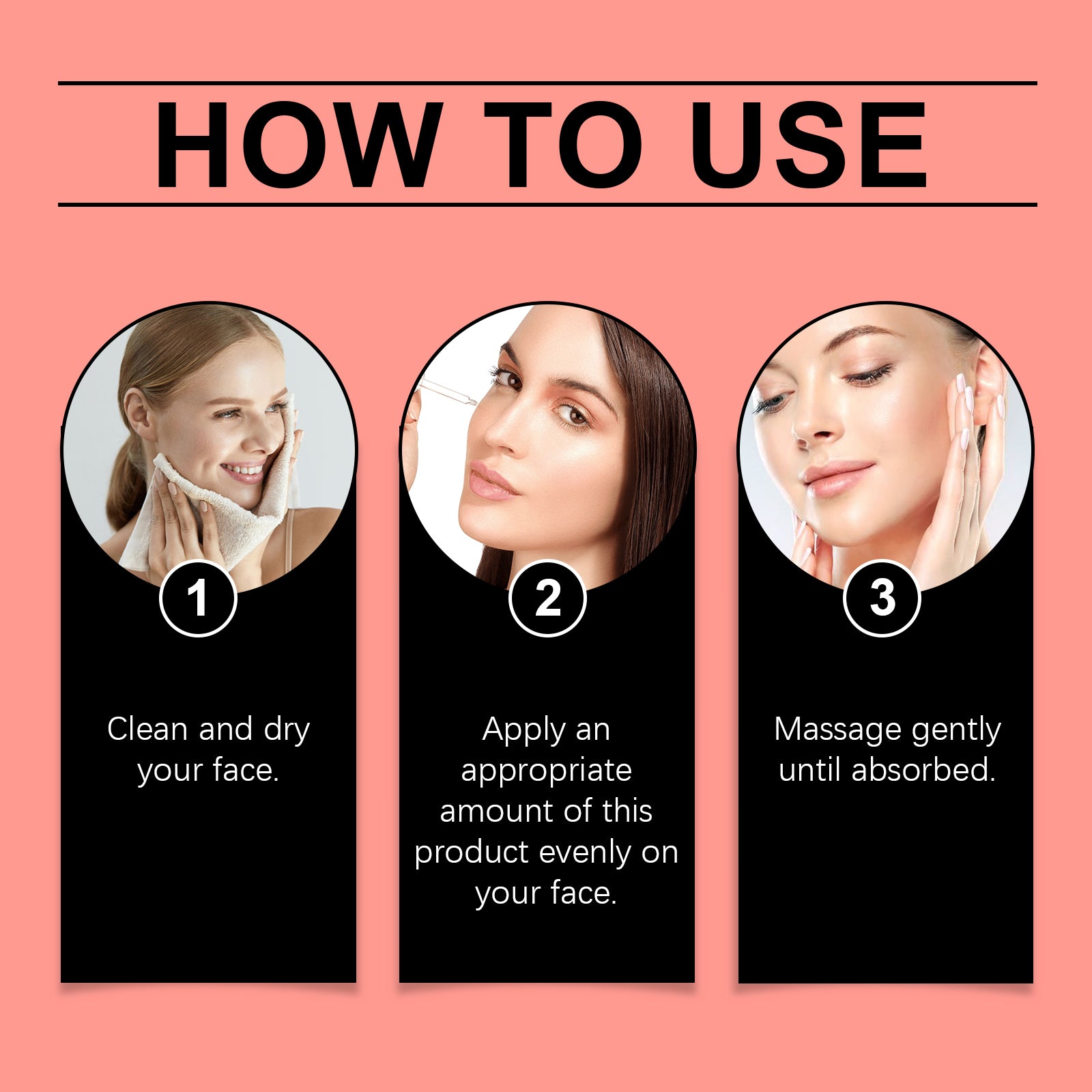 HOW TO USE

1

Clean and dry your face.

2

Apply an appropriate amount of this product evenly on your face.

3

Massage gently until absorbed.