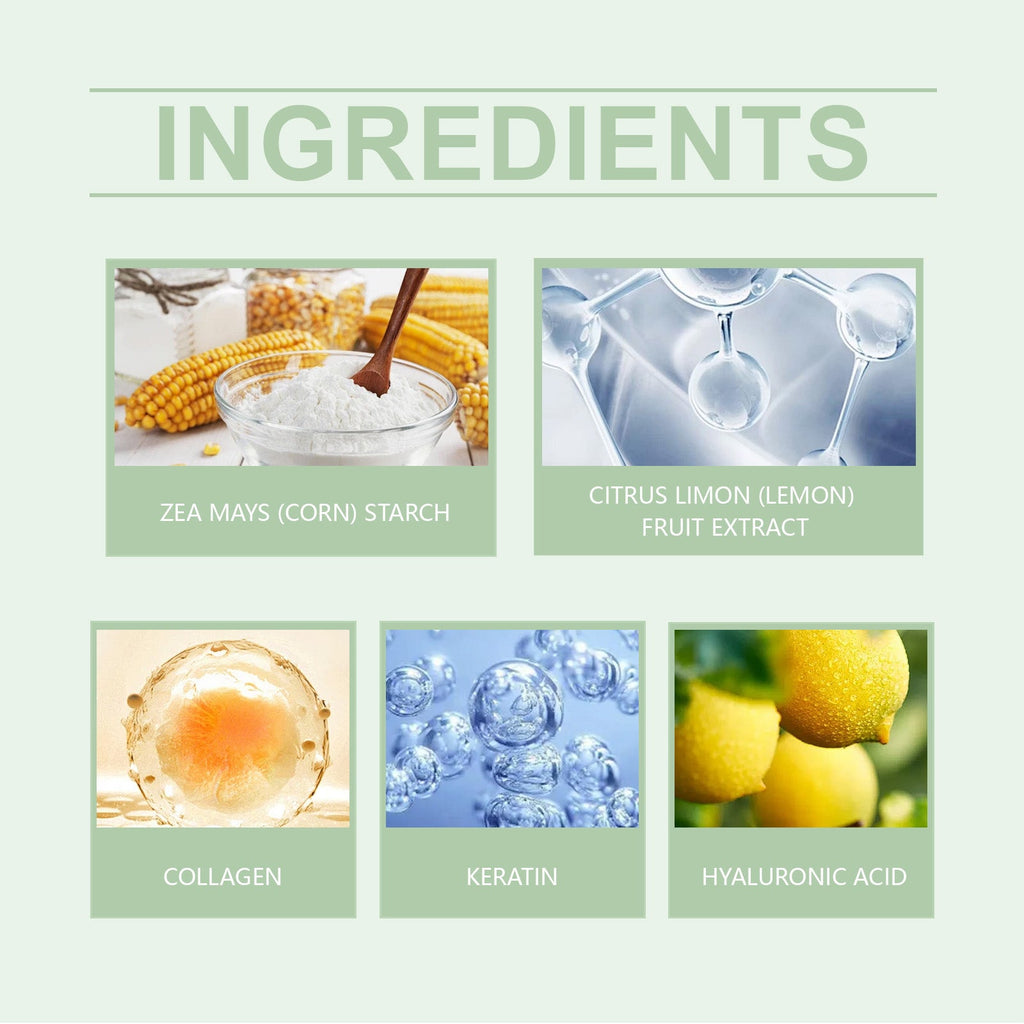 INGREDIENTS

ZEA MAYS (CORN) STARCH

CITRUS LIMON (LEMON) FRUIT EXTRACT

COLLAGEN

KERATIN

HYALURONIC ACID