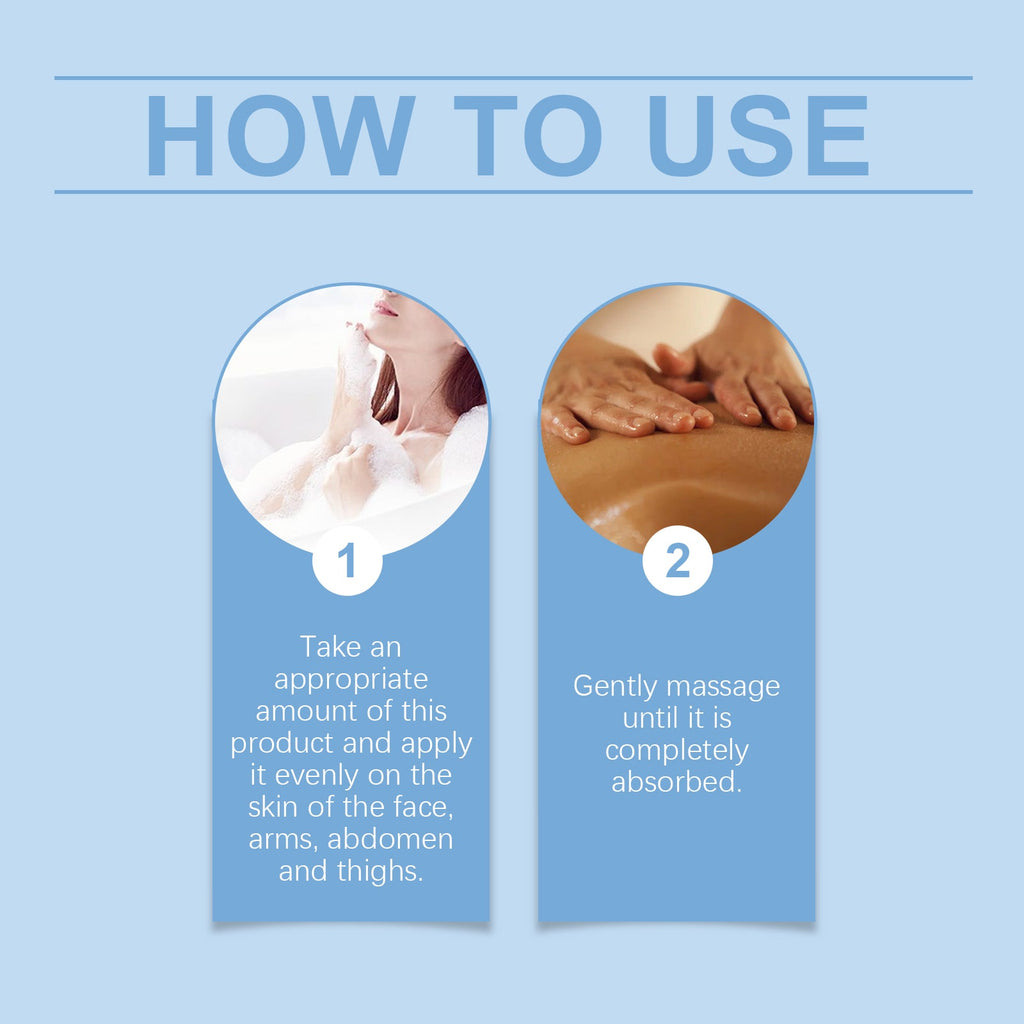 HOW TO USE

1

Take an appropriate amount of this product and apply it evenly on the skin of the face, arms, abdomen and thighs.

2

Gently massage until it is completely absorbed.