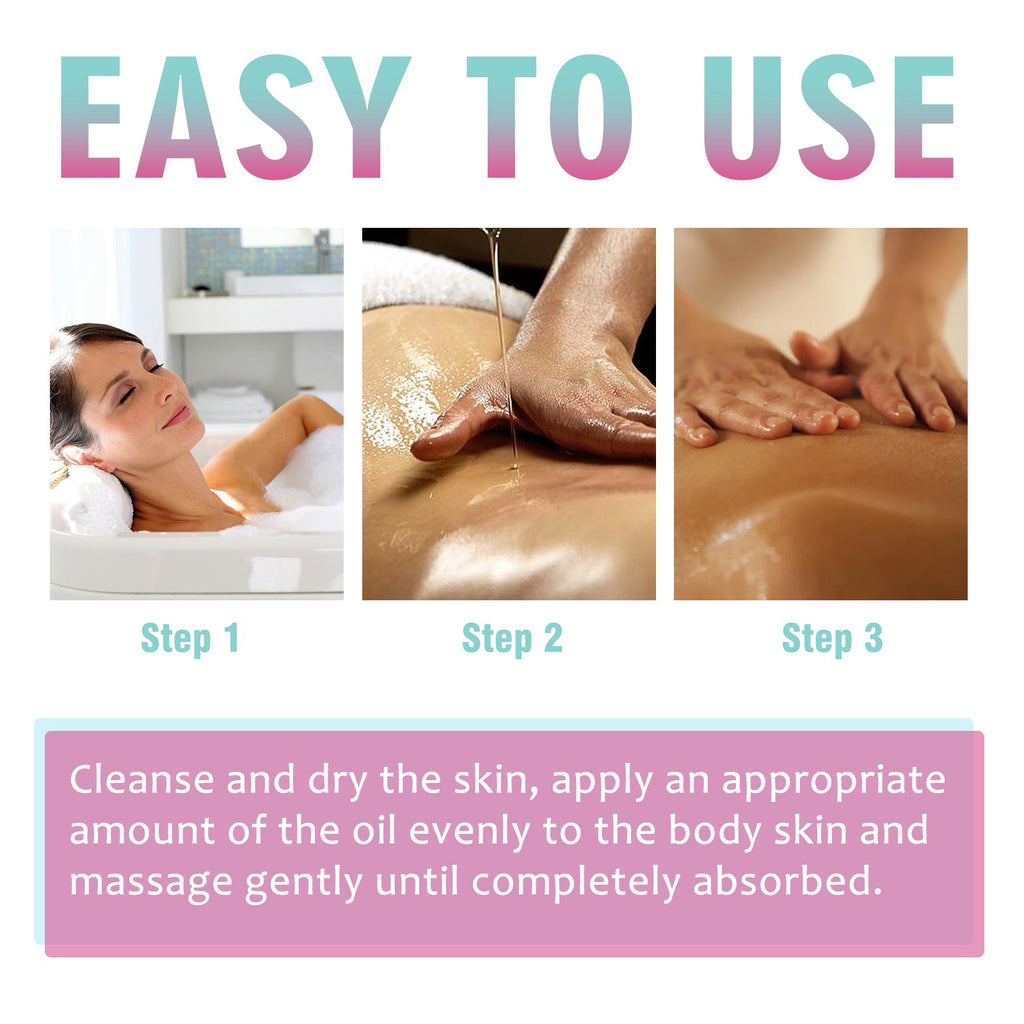 EASY TO USE

Step 1

Step 2

Step 3

Cleanse and dry the skin, apply an appropriate amount of the oil evenly to the body skin and massage gently until completely absorbed.