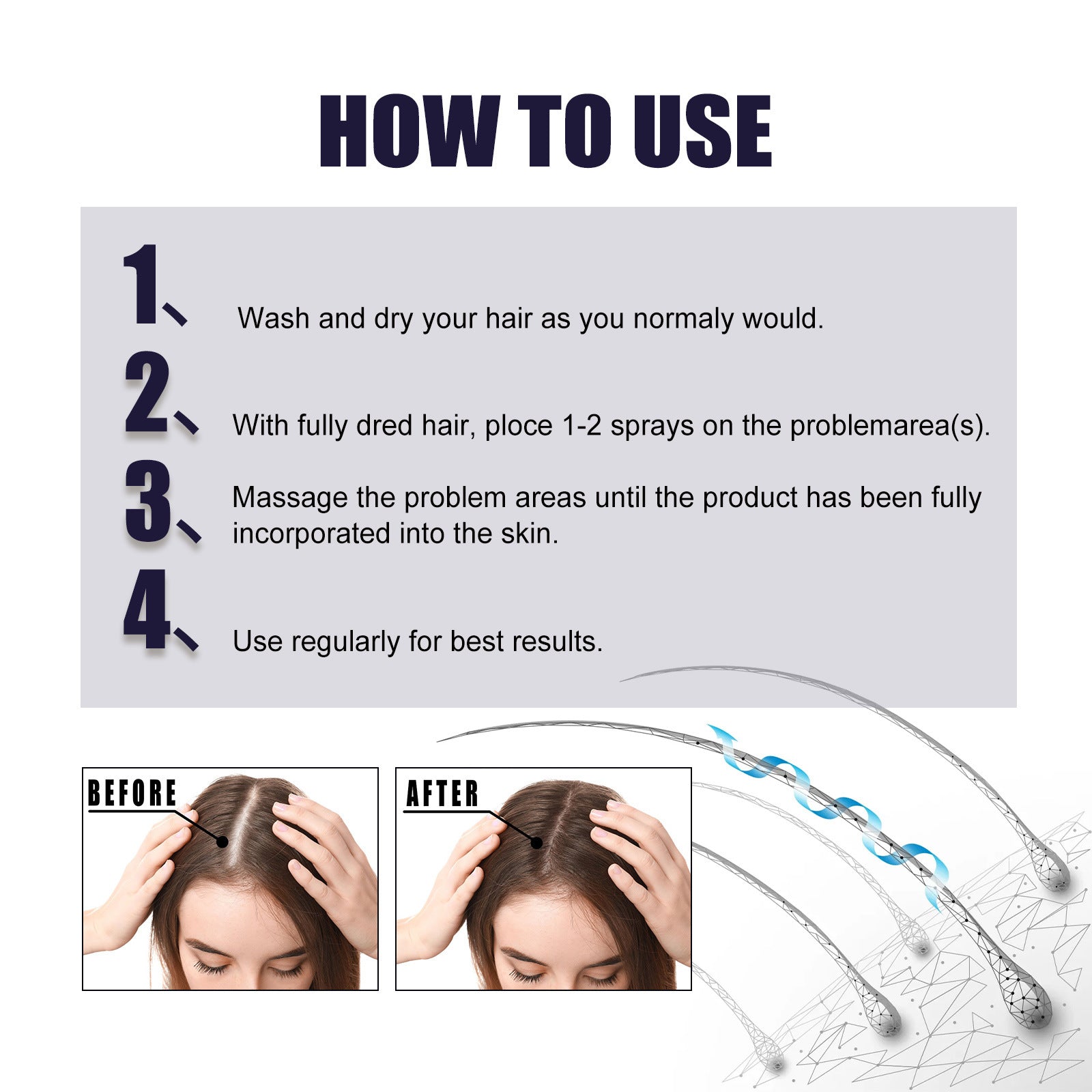 HOW TO USE

1、 Wash and dry your hair as you normaly would.

2、 With fully dred hair, ploce 1-2 sprays on the problemarea(s).

3、 Massage the problem areas until the product has been fully incorporated into the skin.

4、 Use regularly for best results.

BEFORE

AFTER