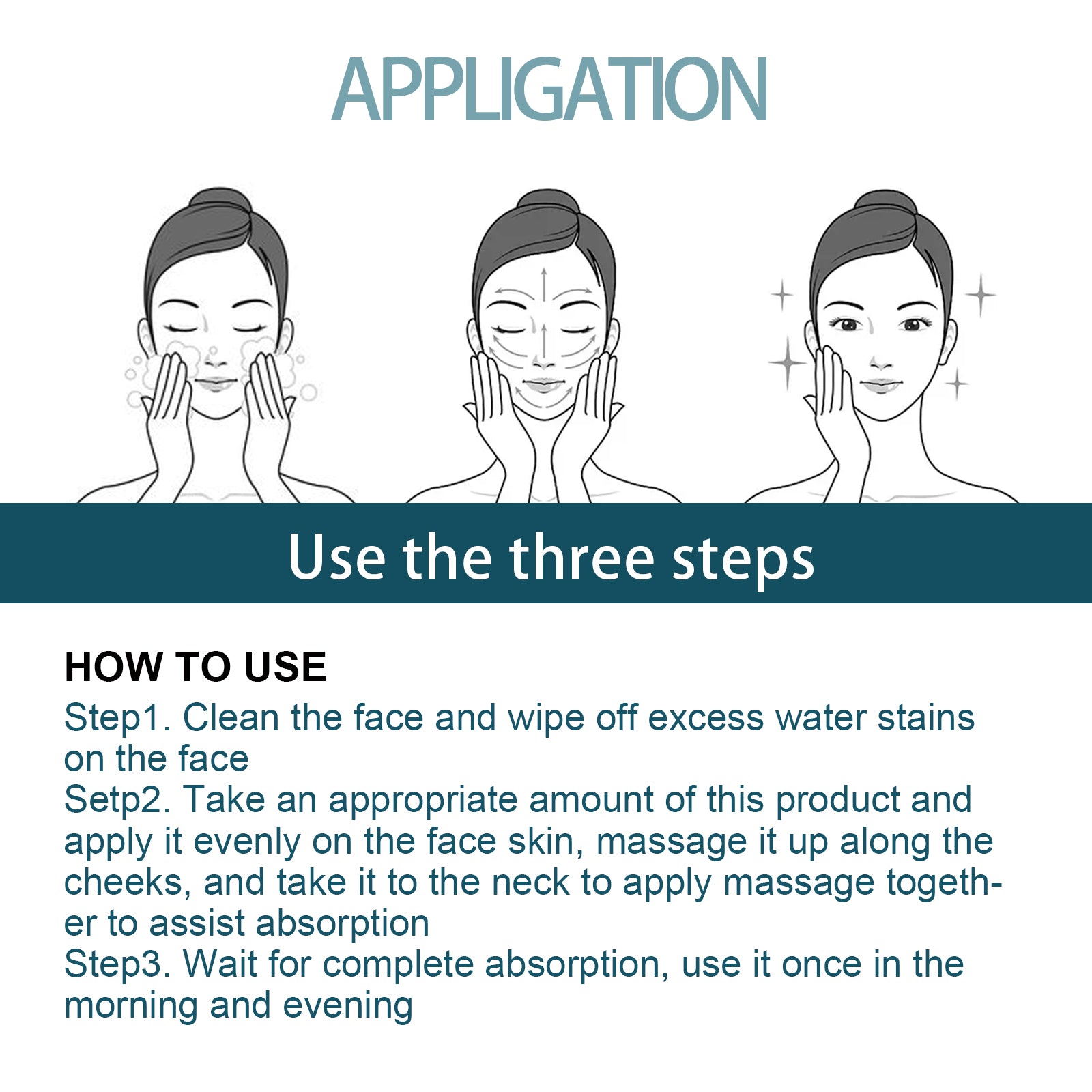 APPLIGATION

Use the three steps

HOW TO USE

Step1. Clean the face and wipe off excess water stains on the face
Setp2. Take an appropriate amount of this product and apply it evenly on the face skin, massage it up along the cheeks, and take it to the neck to apply massage together to assist absorption
Step3. Wait for complete absorption, use it once in the morning and evening