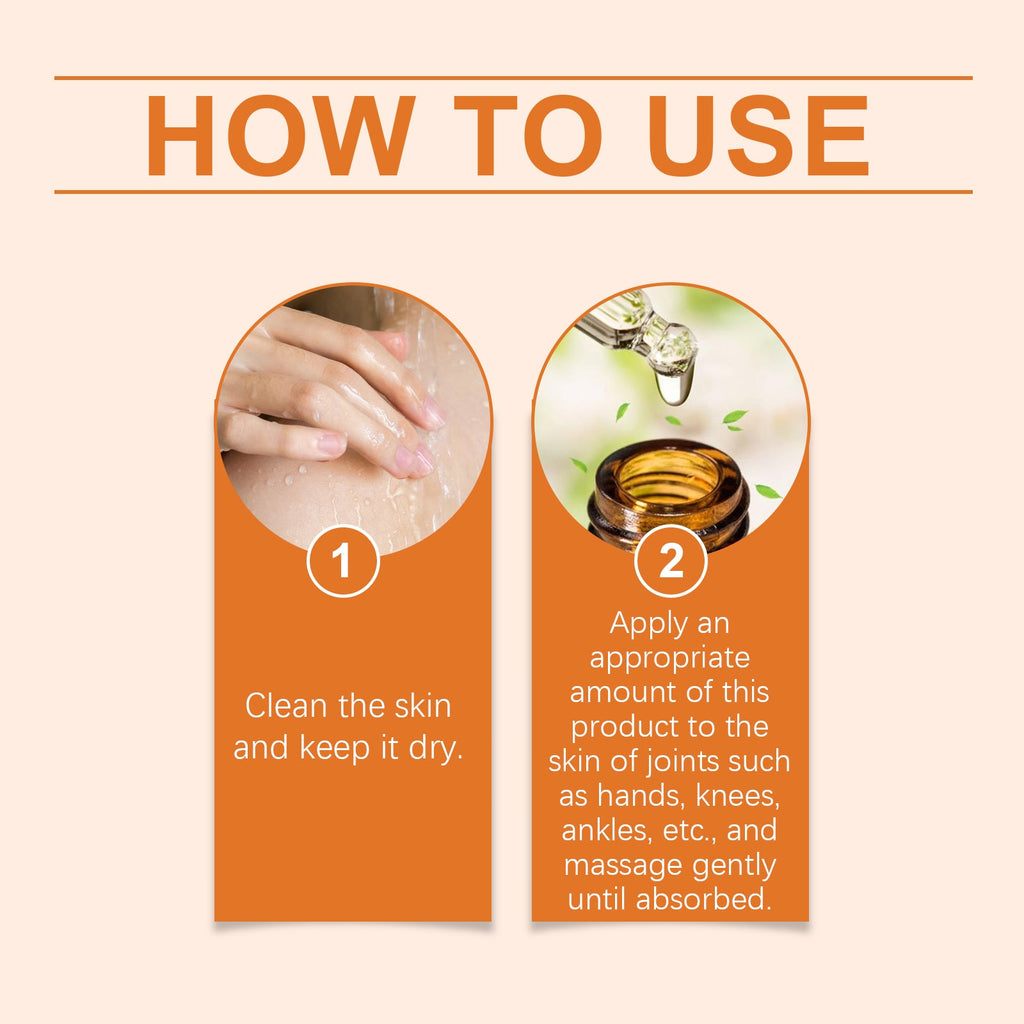 HOW TO USE

1

Clean the skin and keep it dry.

2

Apply an appropriate amount of this product to the skin of joints such as hands, knees, ankles, etc., and massage gently until absorbed.