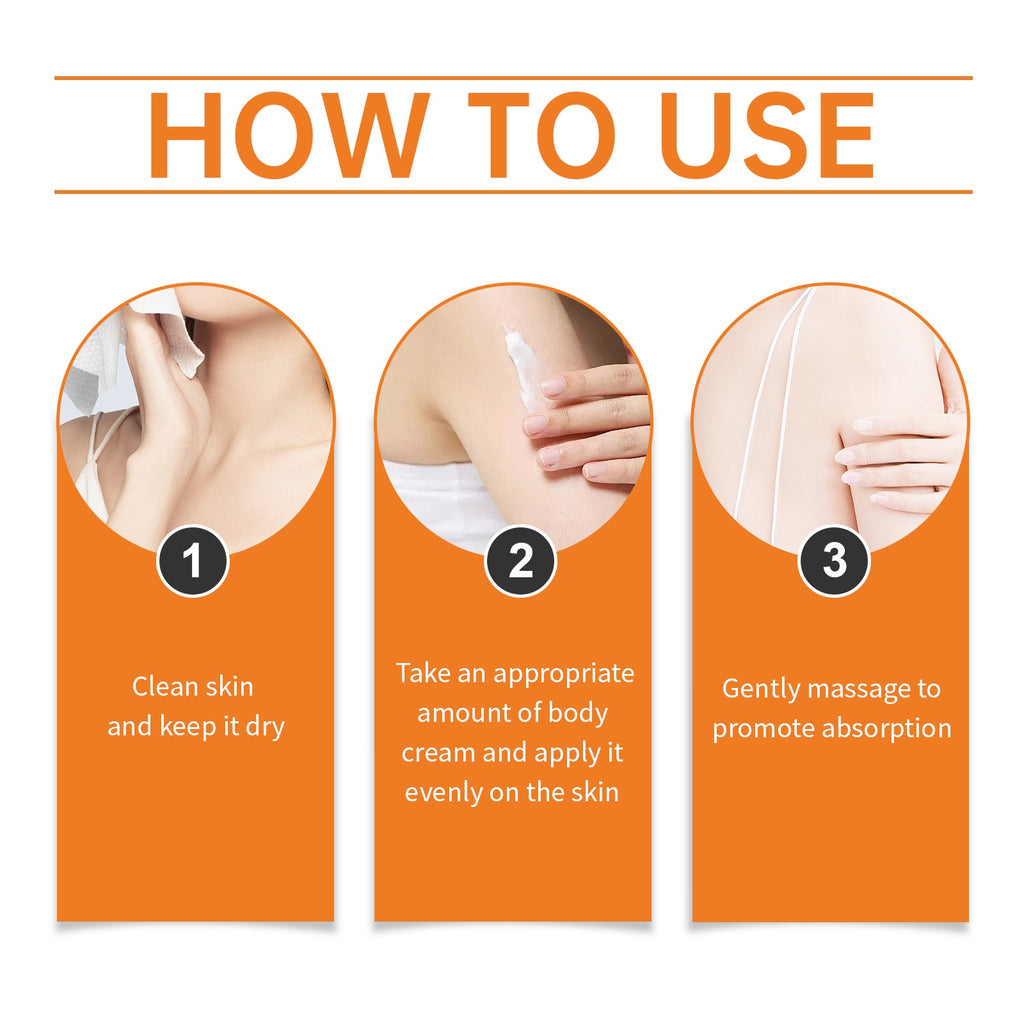 HOW TO USE

1

Clean skin and keep it dry

2

Take an appropriate amount of body cream and apply it evenly on the skin

3

Gently massage to promote absorption