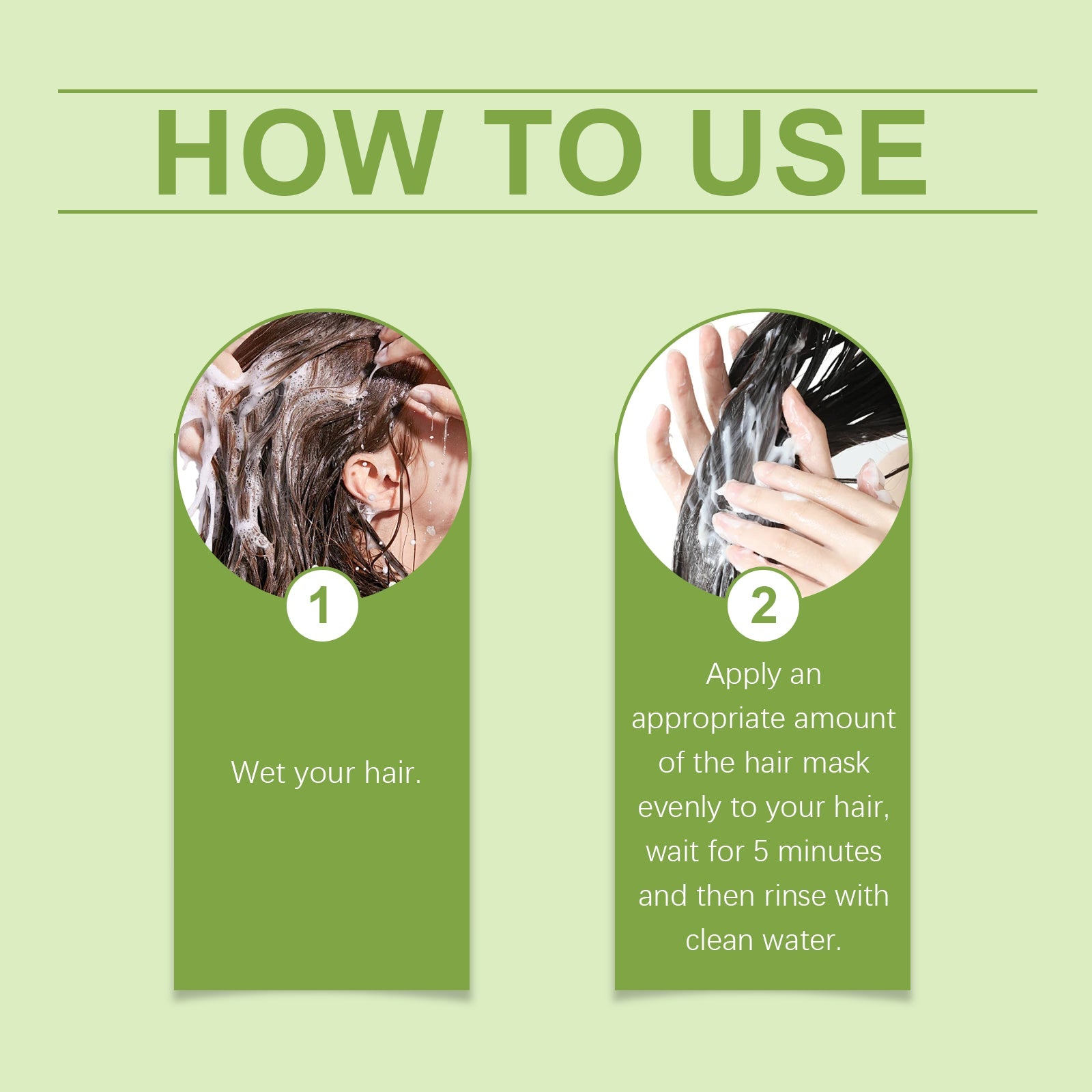 HOW TO USE

1

Wet your hair.

2

Apply an appropriate amount of the hair mask evenly to your hair, wait for 5 minutes and then rinse with clean water.