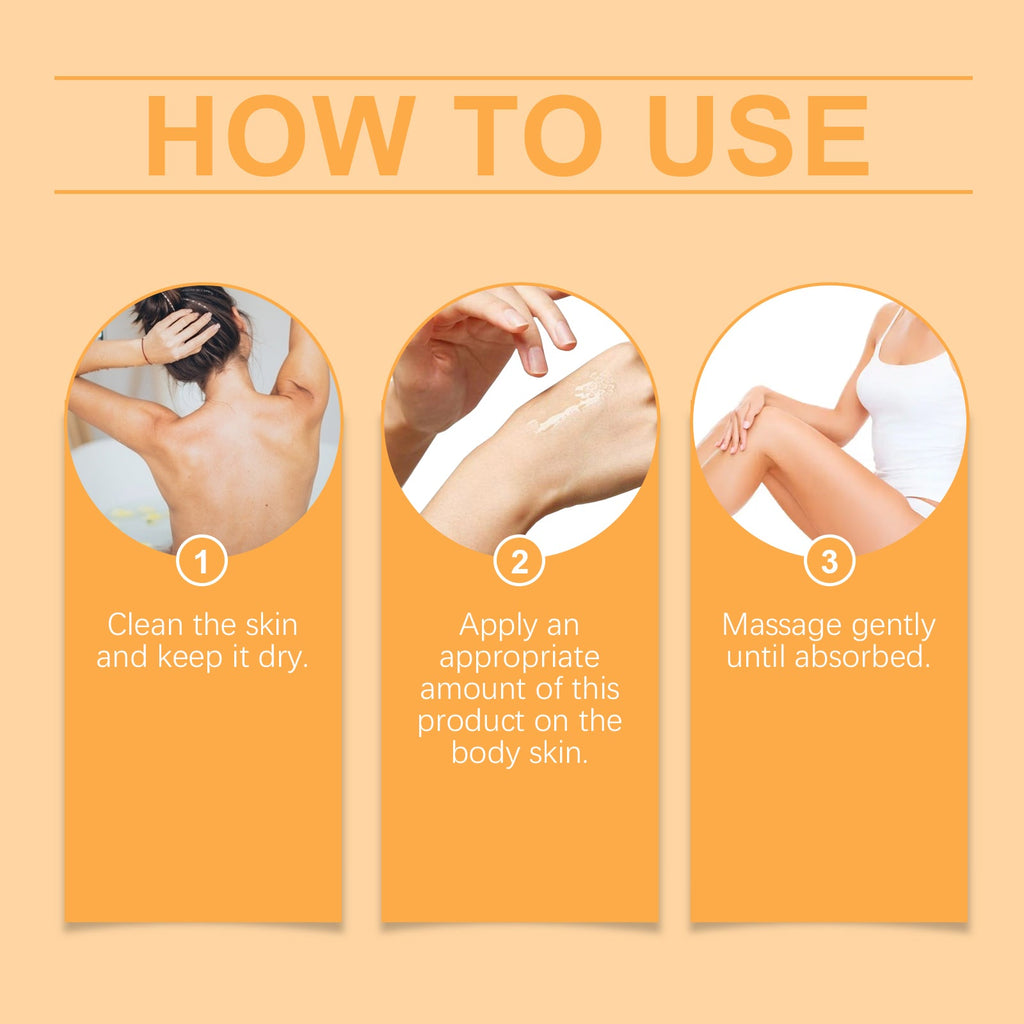 HOW TO USE

1

Clean the skin and keep it dry.

2

Apply an appropriate amount of this product on the body skin.

3

Massage gently until absorbed.