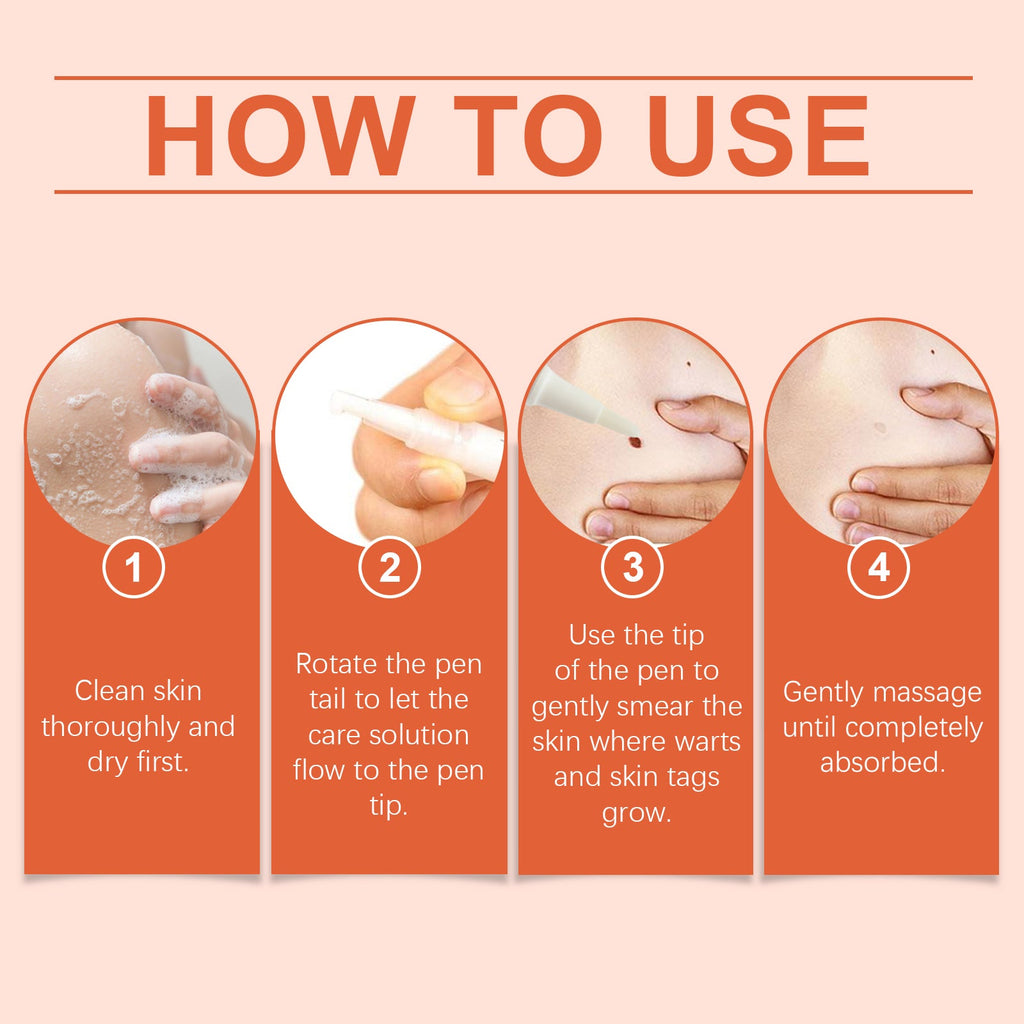 HOW TO USE

1

Clean skin thoroughly and dry first.

2

Rotate the pen tail to let the care solution flow to the pen tip.

3

Use the tip of the pen to gently smear the skin where warts and skin tags grow.

4

Gently massage until completely absorbed.