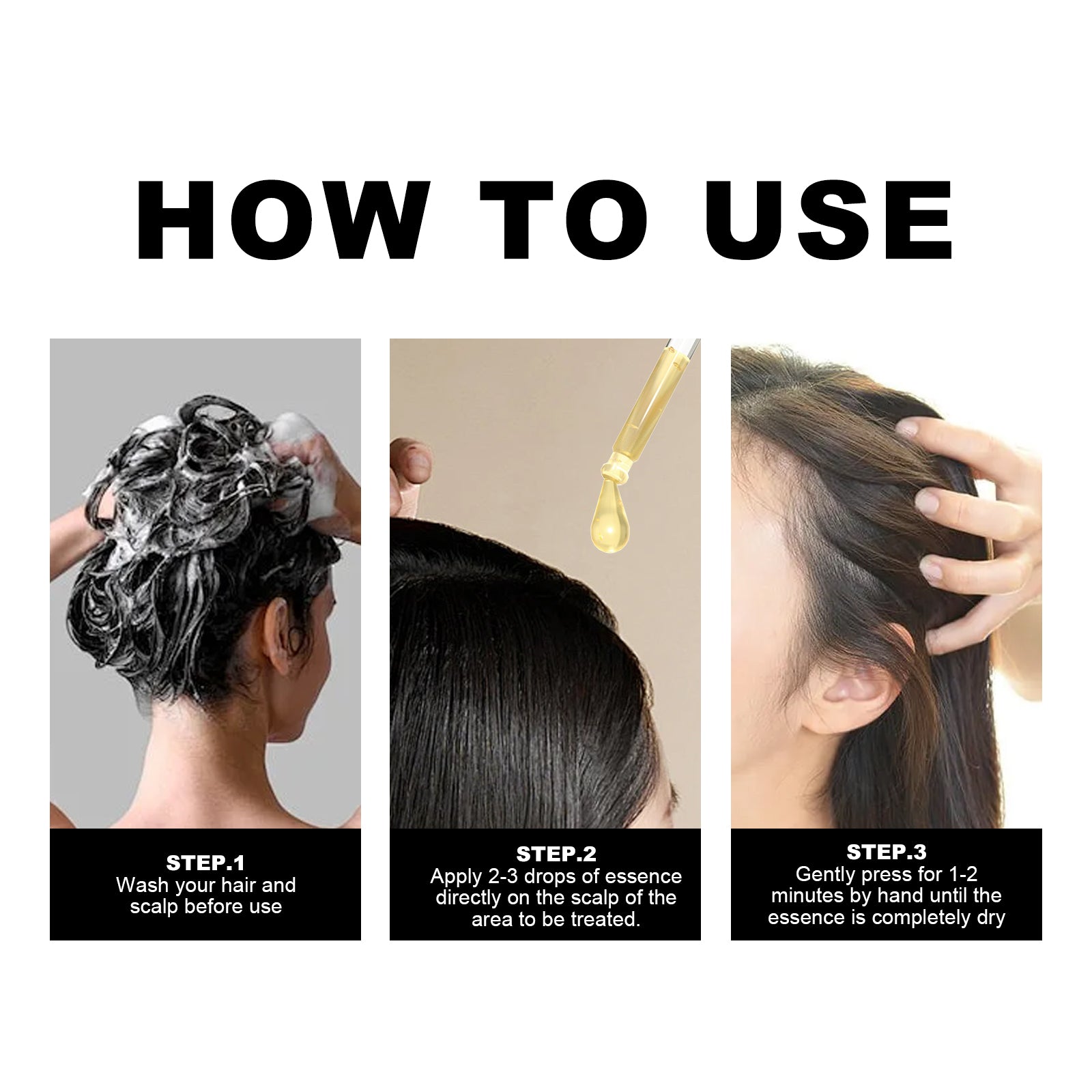 HOW TO USE

STEP.1
Wash your hair and scalp before use

STEP.2
Apply 2-3 drops of essence directly on the scalp of the area to be treated.

STEP.3
Gently press for 1-2 minutes by hand until the essence is completely dry