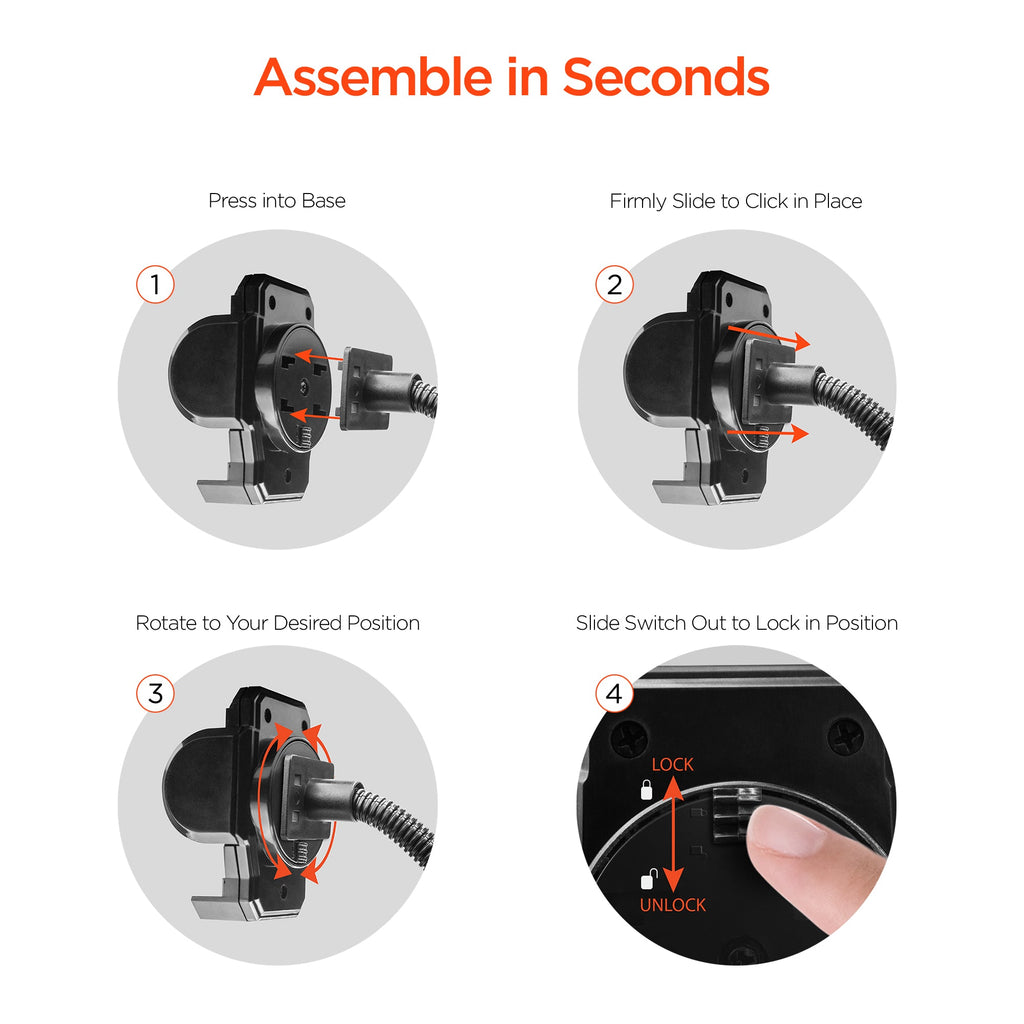 Assemble in Seconds

Press into Base

1

Firmly Slide to Click in Place

2

Rotate to Your Desired Position

3

Slide Switch Out to Lock in Position

4

LOCK

UNLOCK