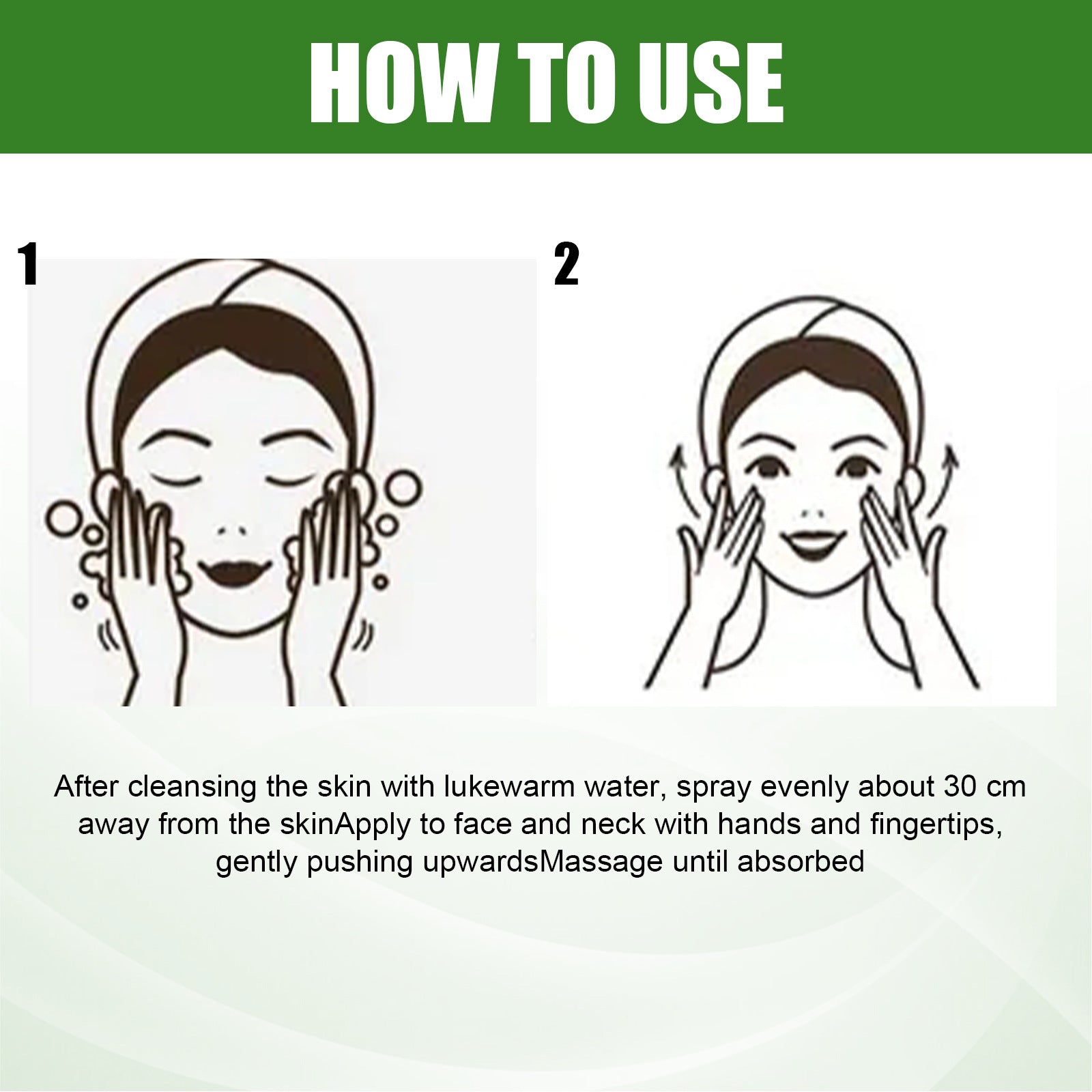 HOW TO USE

1

2

After cleansing the skin with lukewarm water, spray evenly about 30 cm away from the skinApply to face and neck with hands and fingertips, gently pushing upwardsMassage until absorbed