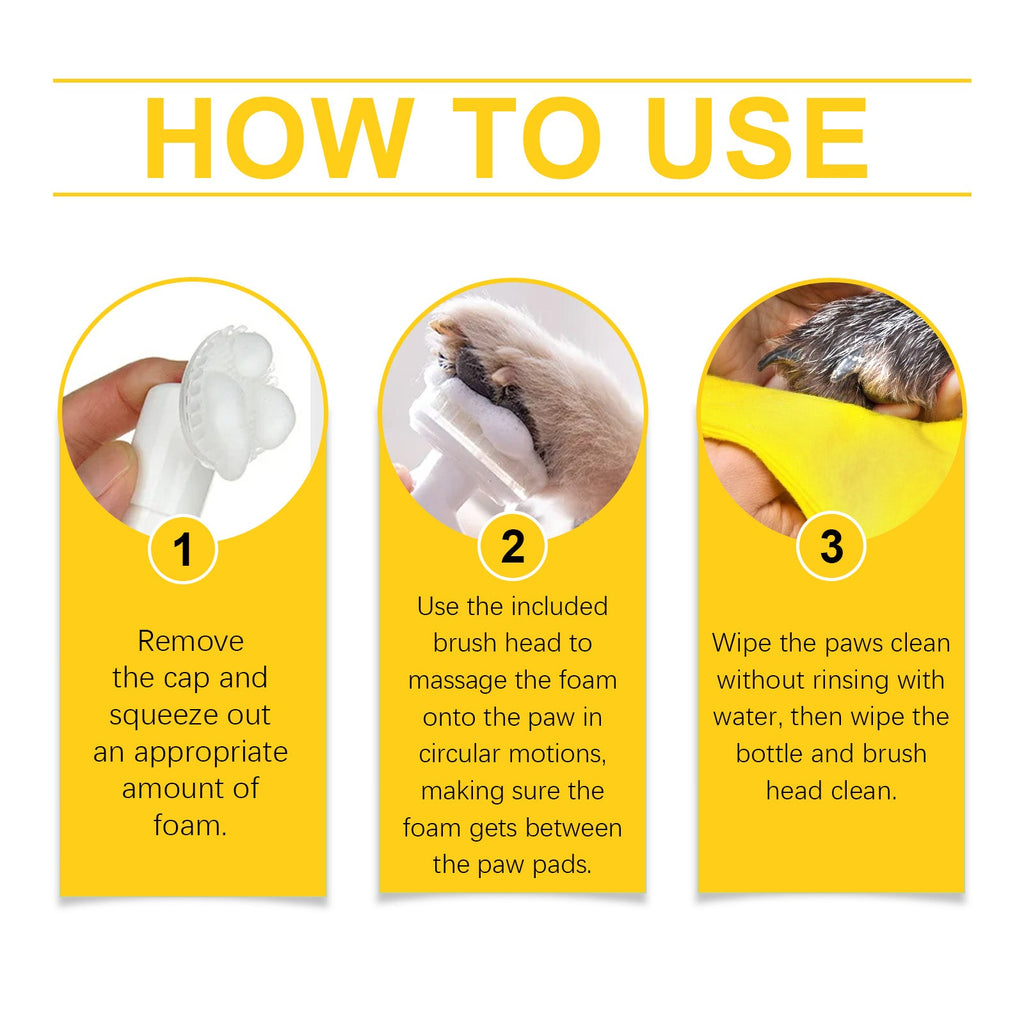 HOW TO USE

1

Remove the cap and squeeze out an appropriate amount of foam.

2

Use the included brush head to massage the foam onto the paw in circular motions, making sure the foam gets between the paw pads.

3

Wipe the paws clean without rinsing with water, then wipe the bottle and brush head clean.