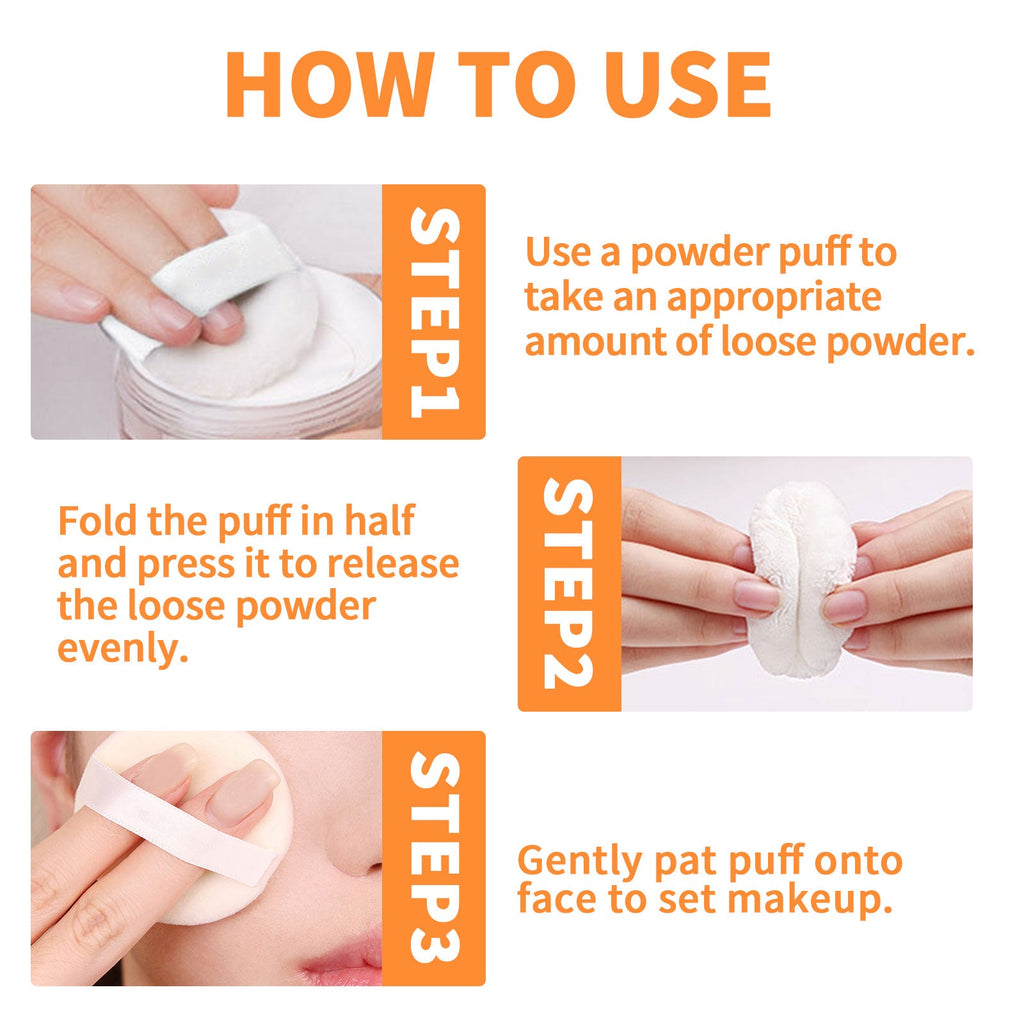 HOW TO USE

STEP1

Use a powder puff to take an appropriate amount of loose powder.

STEP2

Fold the puff in half and press it to release the loose powder evenly.

STEP3

Gently pat puff onto face to set makeup.