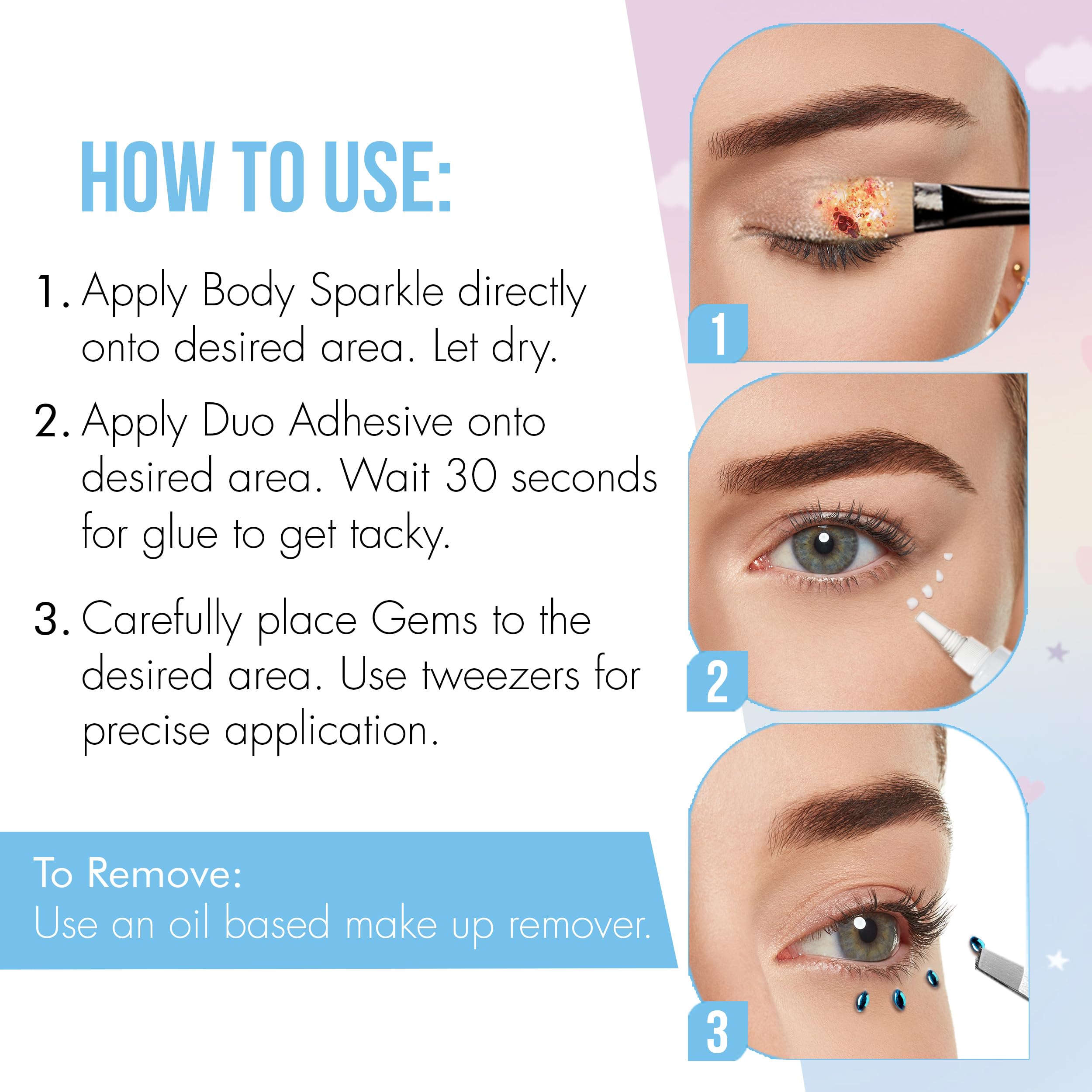 HOW TO USE:

1. Apply Body Sparkle directly onto desired area. Let dry.

2. Apply Duo Adhesive onto desired area. Wait 30 seconds for glue to get tacky.

3. Carefully place Gems to the desired area. Use tweezers for precise application.

To Remove:
Use an oil based make up remover.

1

2

3