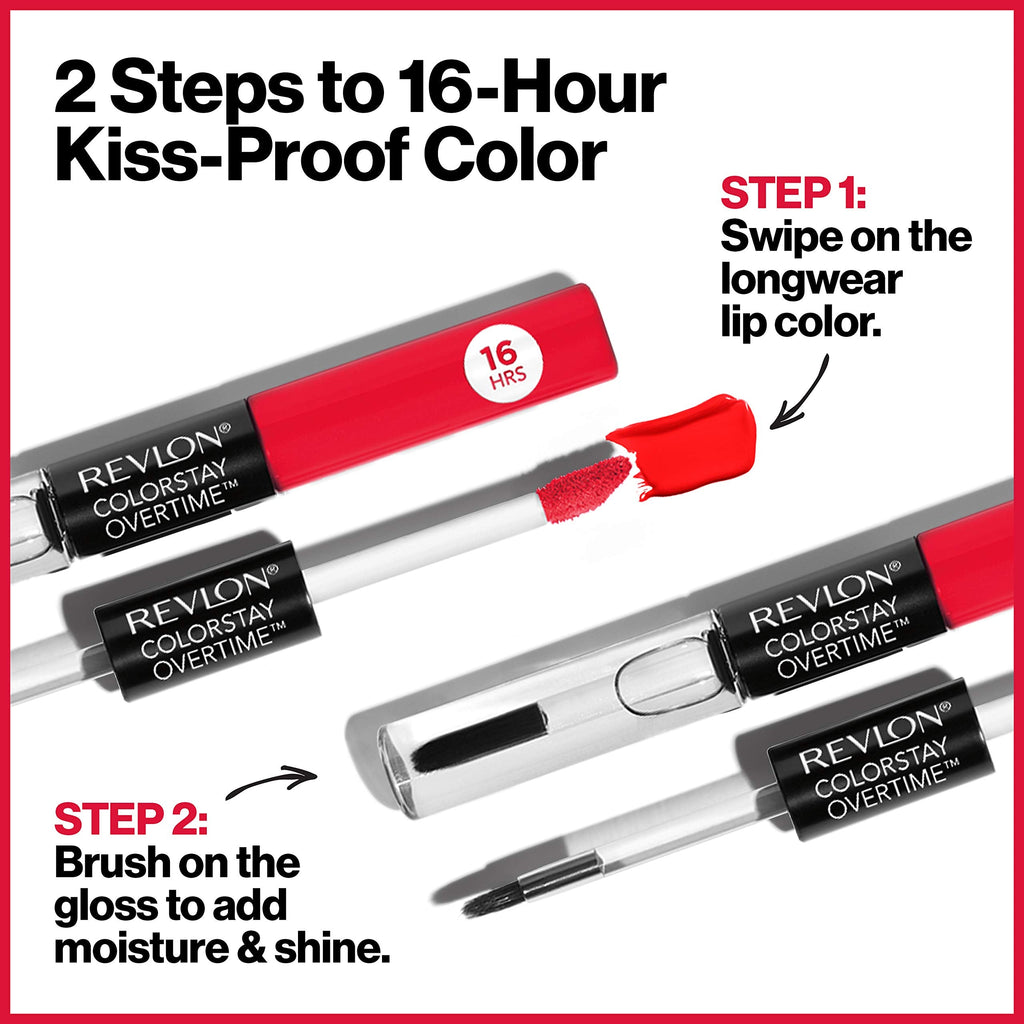 2 Steps to 16-Hour Kiss-Proof Color

STEP 1:
Swipe on the longwear lip color.

16 HRS

REVLON®
COLORSTAY
OVERTIME™

REVLON®
COLORSTAY
OVERTIME™

REVLON®
COLORSTAY
OVERTIME™

REVLON®
COLORSTAY
OVERTIME™

STEP 2:
Brush on the gloss to add moisture & shine.