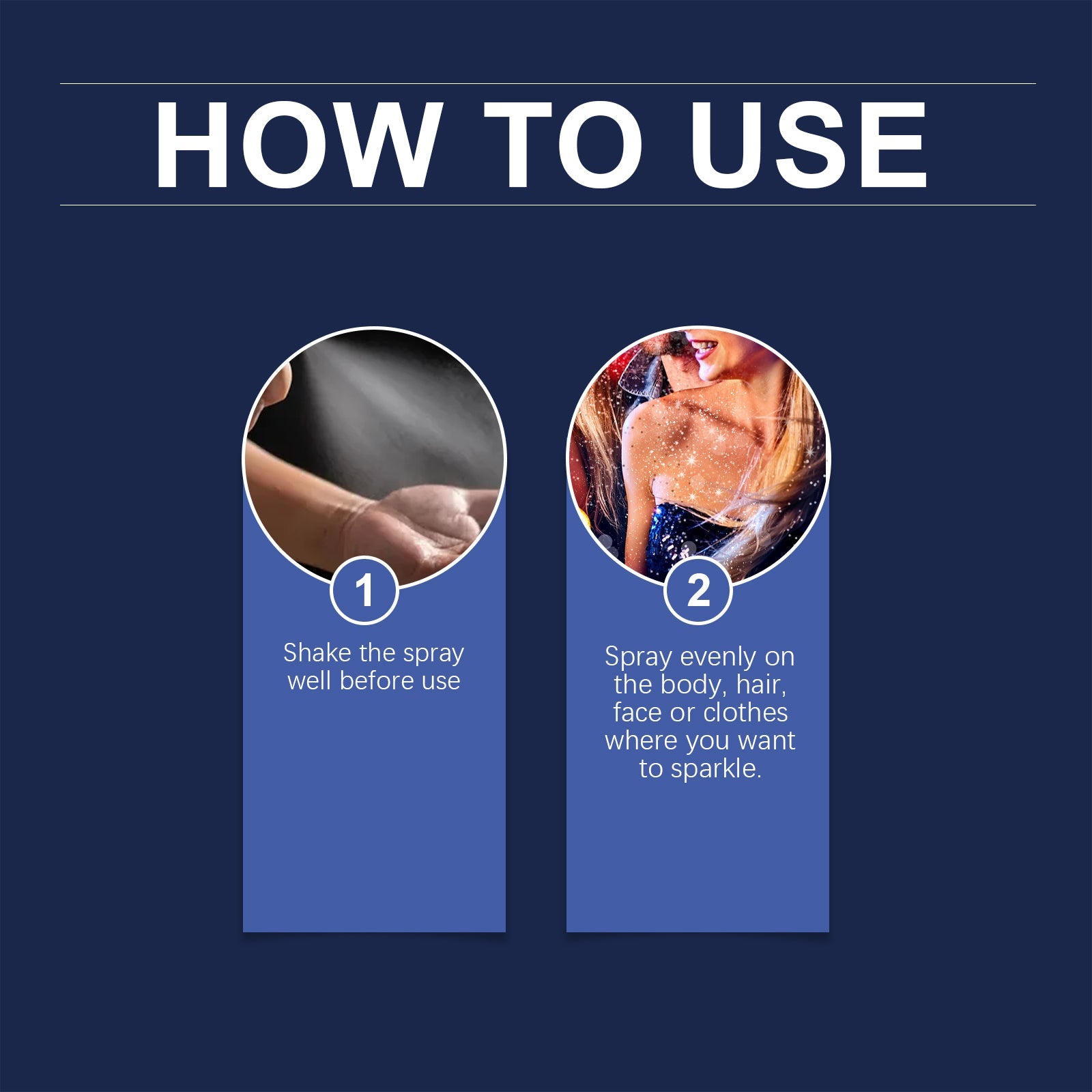 HOW TO USE

1

Shake the spray well before use

2

Spray evenly on the body, hair, face or clothes where you want to sparkle.