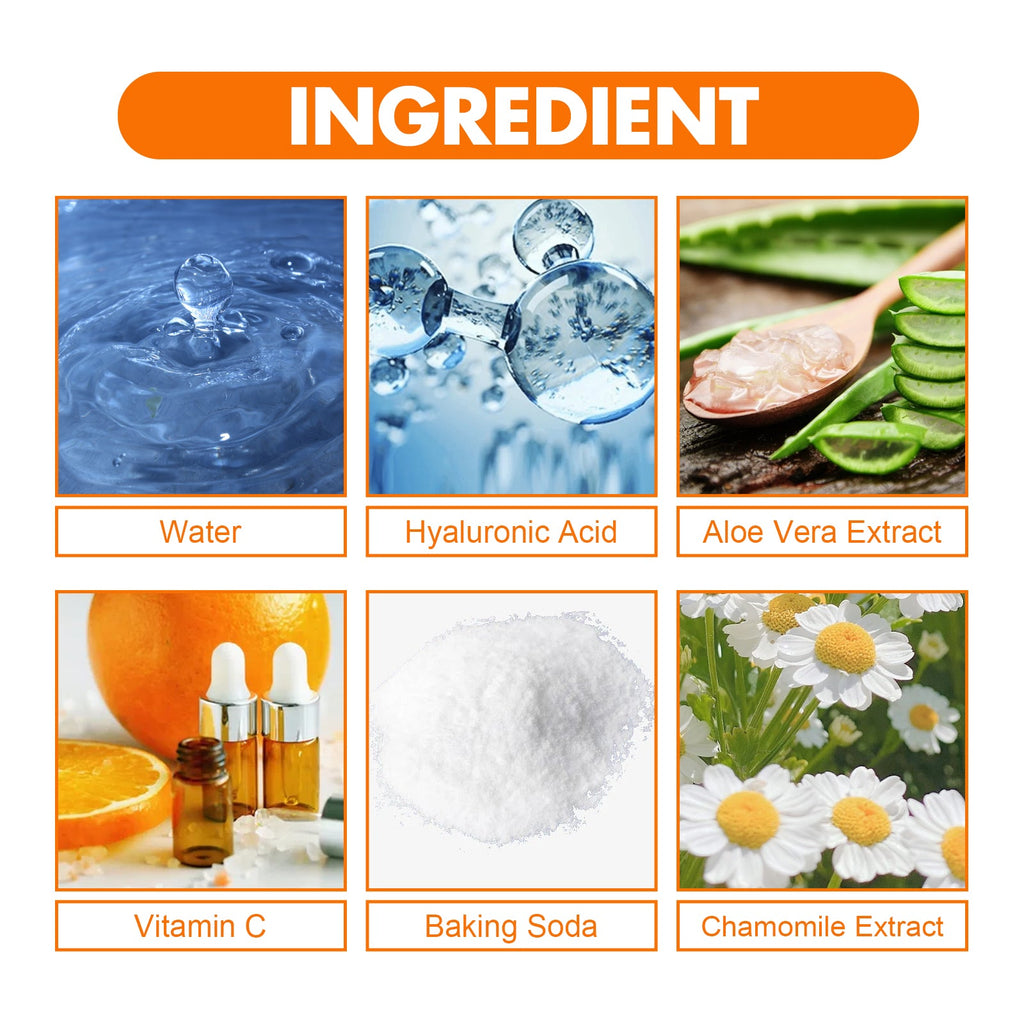 INGREDIENT

Water

Hyaluronic Acid

Aloe Vera Extract

Vitamin C

Baking Soda

Chamomile Extract