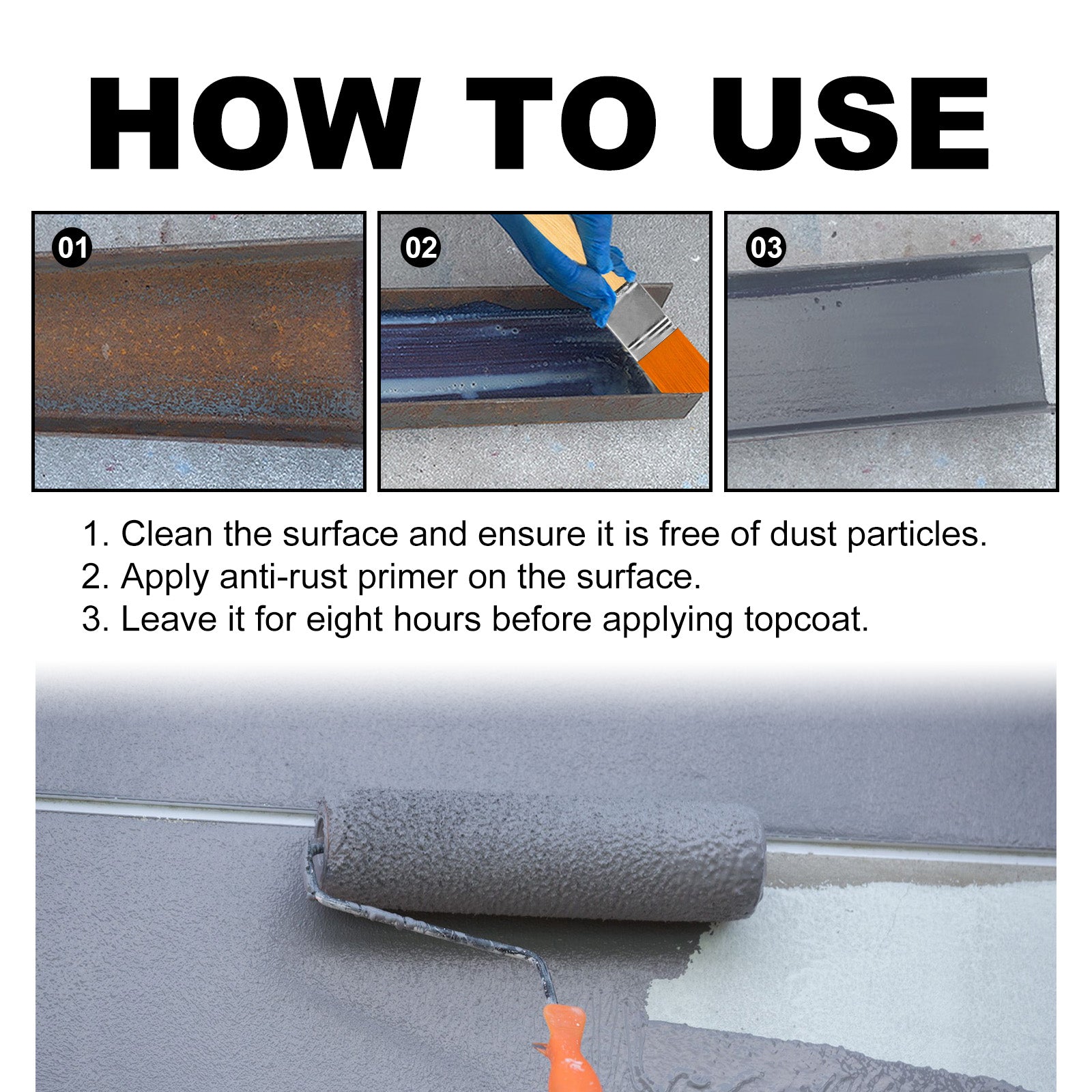 HOW TO USE

01

02

03

1. Clean the surface and ensure it is free of dust particles.
2. Apply anti-rust primer on the surface.
3. Leave it for eight hours before applying topcoat.