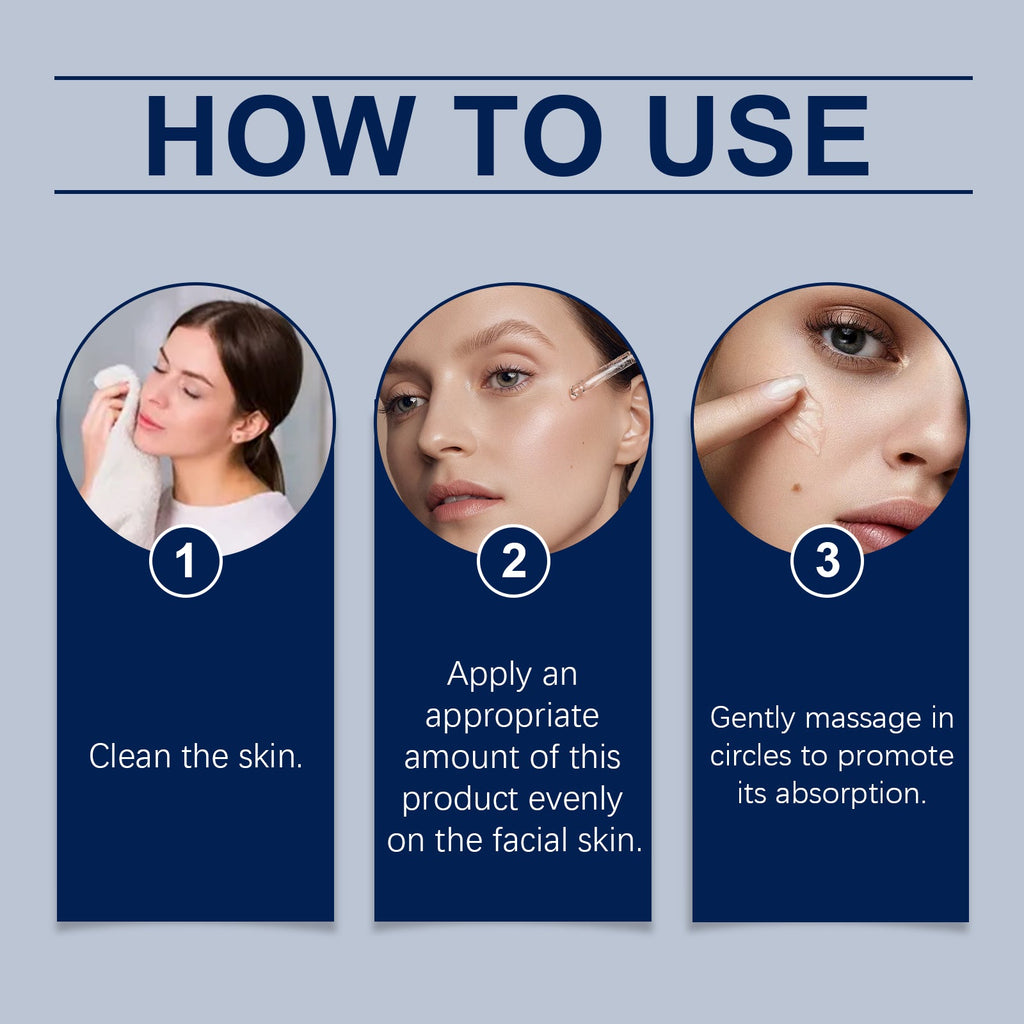 HOW TO USE

1

Clean the skin.

2

Apply an appropriate amount of this product evenly on the facial skin.

3

Gently massage in circles to promote its absorption.