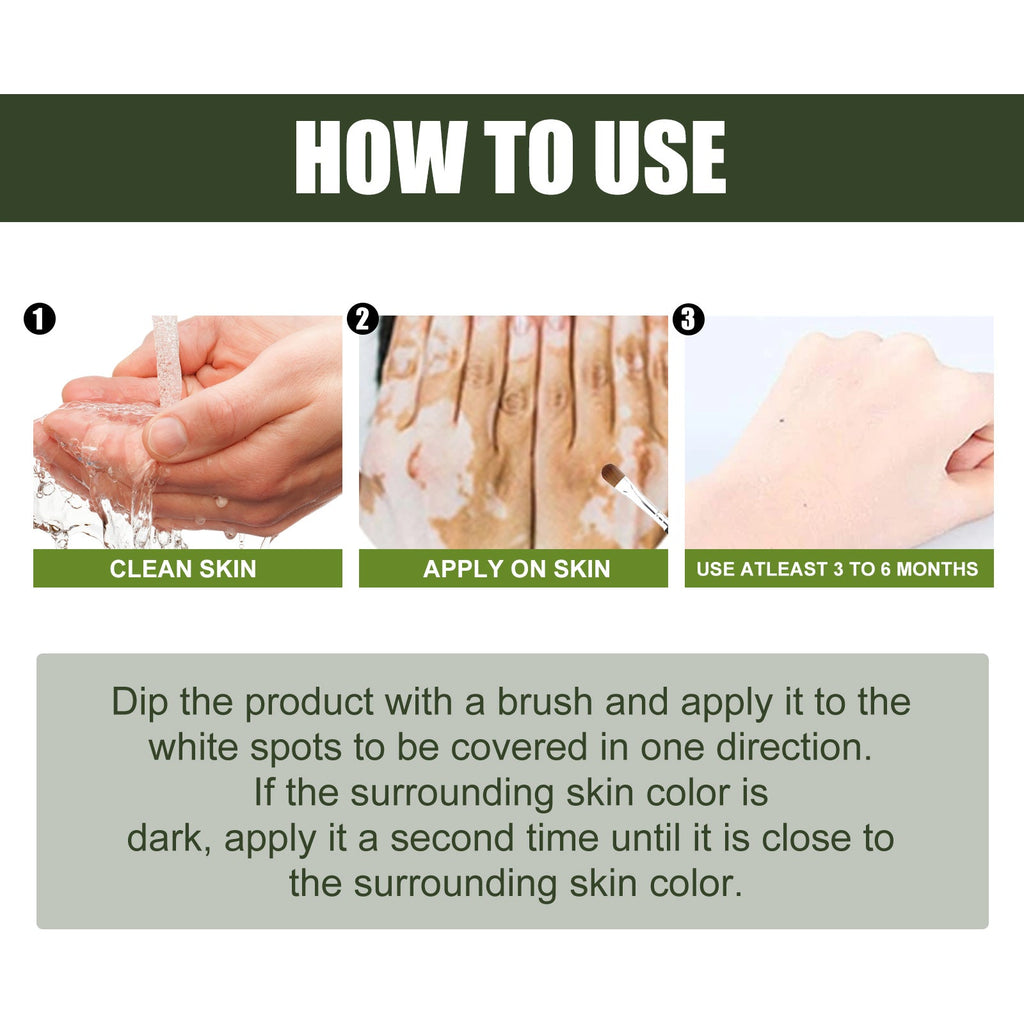 HOW TO USE

1
CLEAN SKIN

2
APPLY ON SKIN

3
USE ATLEAST 3 TO 6 MONTHS

Dip the product with a brush and apply it to the white spots to be covered in one direction. If the surrounding skin color is dark, apply it a second time until it is close to the surrounding skin color.