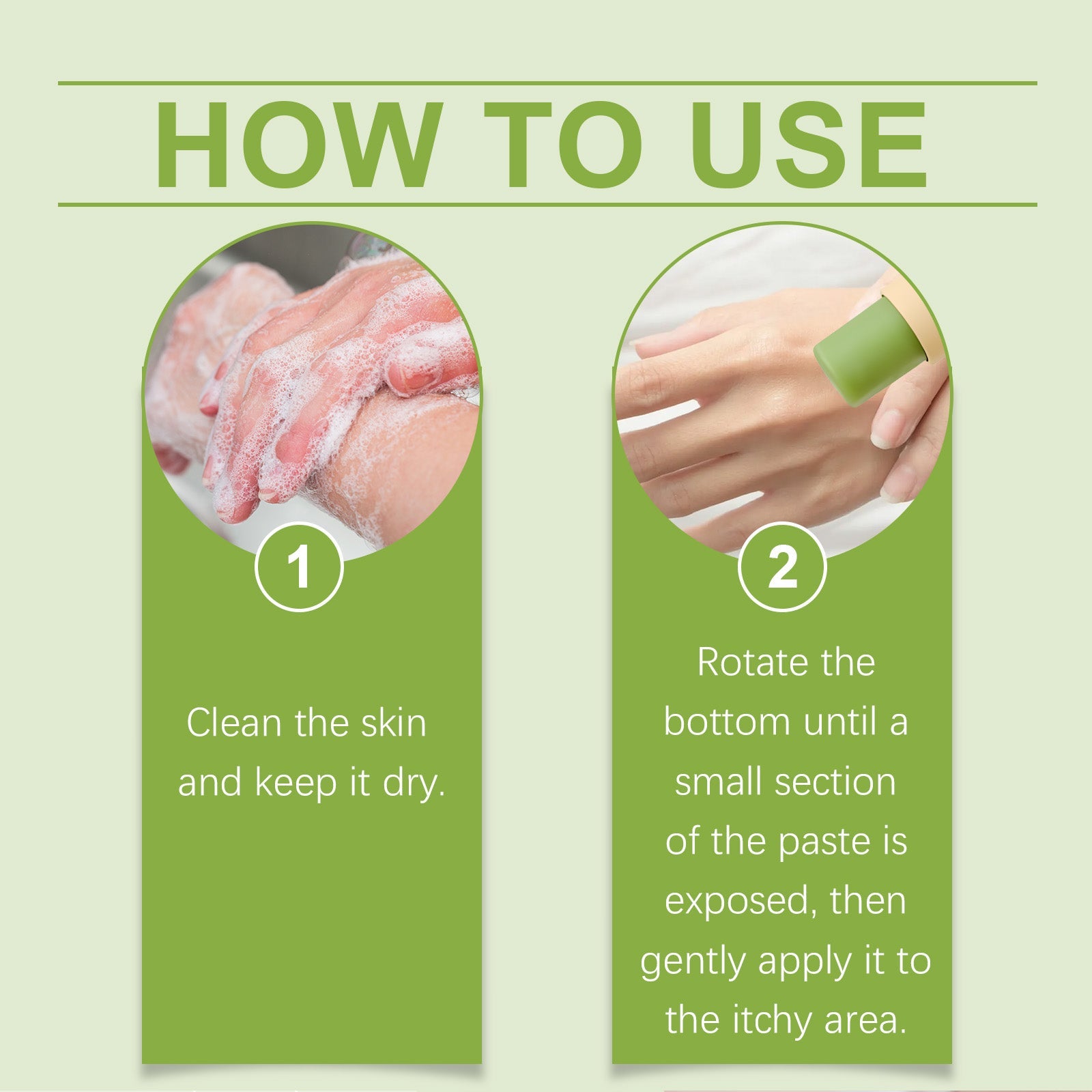 HOW TO USE

1

Clean the skin and keep it dry.

2

Rotate the bottom until a small section of the paste is exposed, then gently apply it to the itchy area.