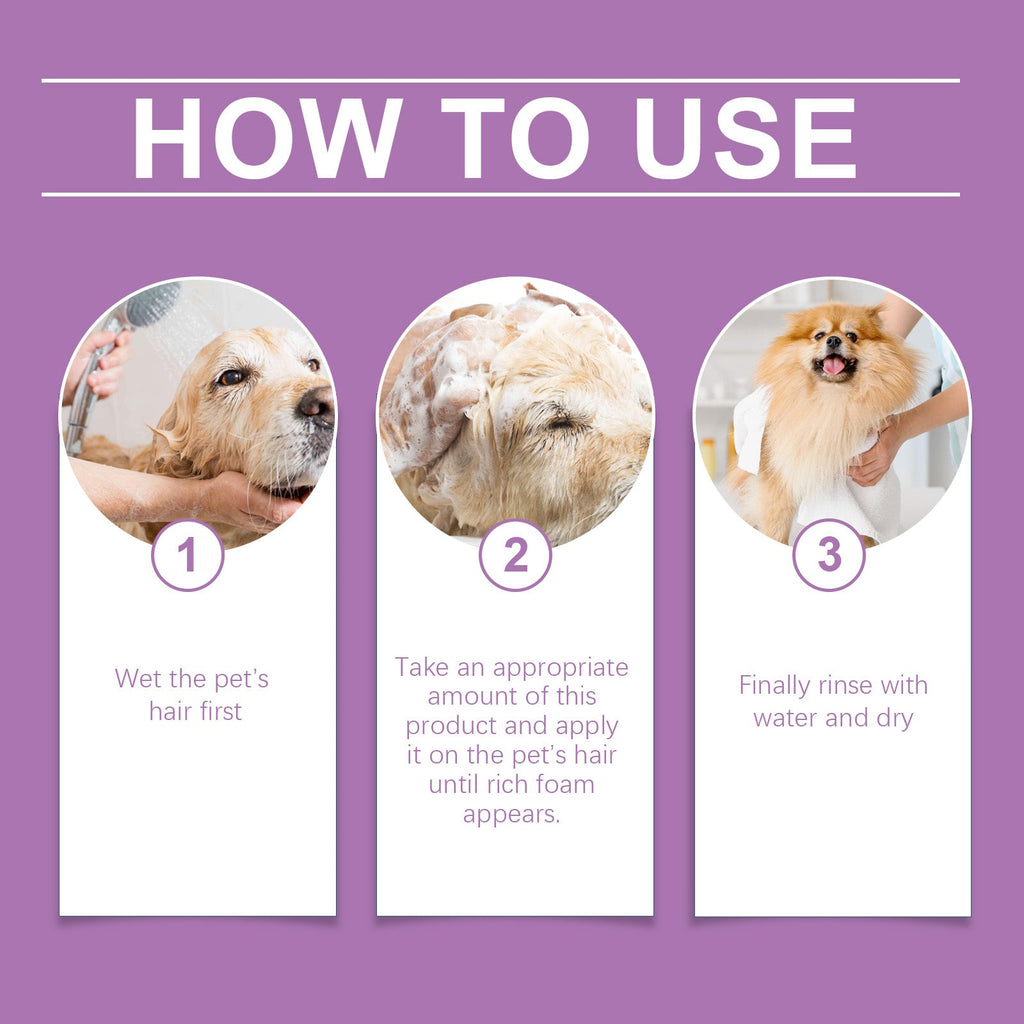 HOW TO USE

1

Wet the pet's hair first

2

Take an appropriate amount of this product and apply it on the pet's hair until rich foam appears.

3

Finally rinse with water and dry