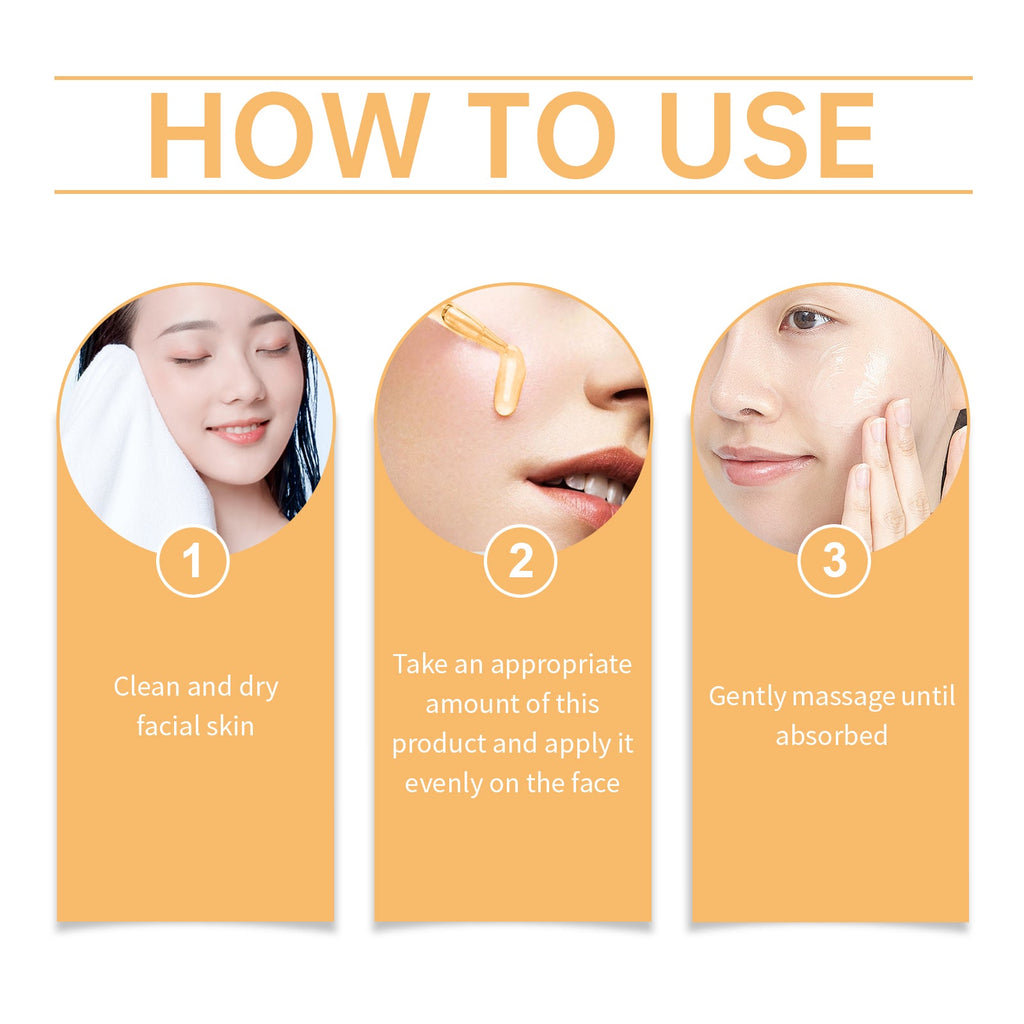 HOW TO USE

1

Clean and dry facial skin

2

Take an appropriate amount of this product and apply it evenly on the face

3

Gently massage until absorbed