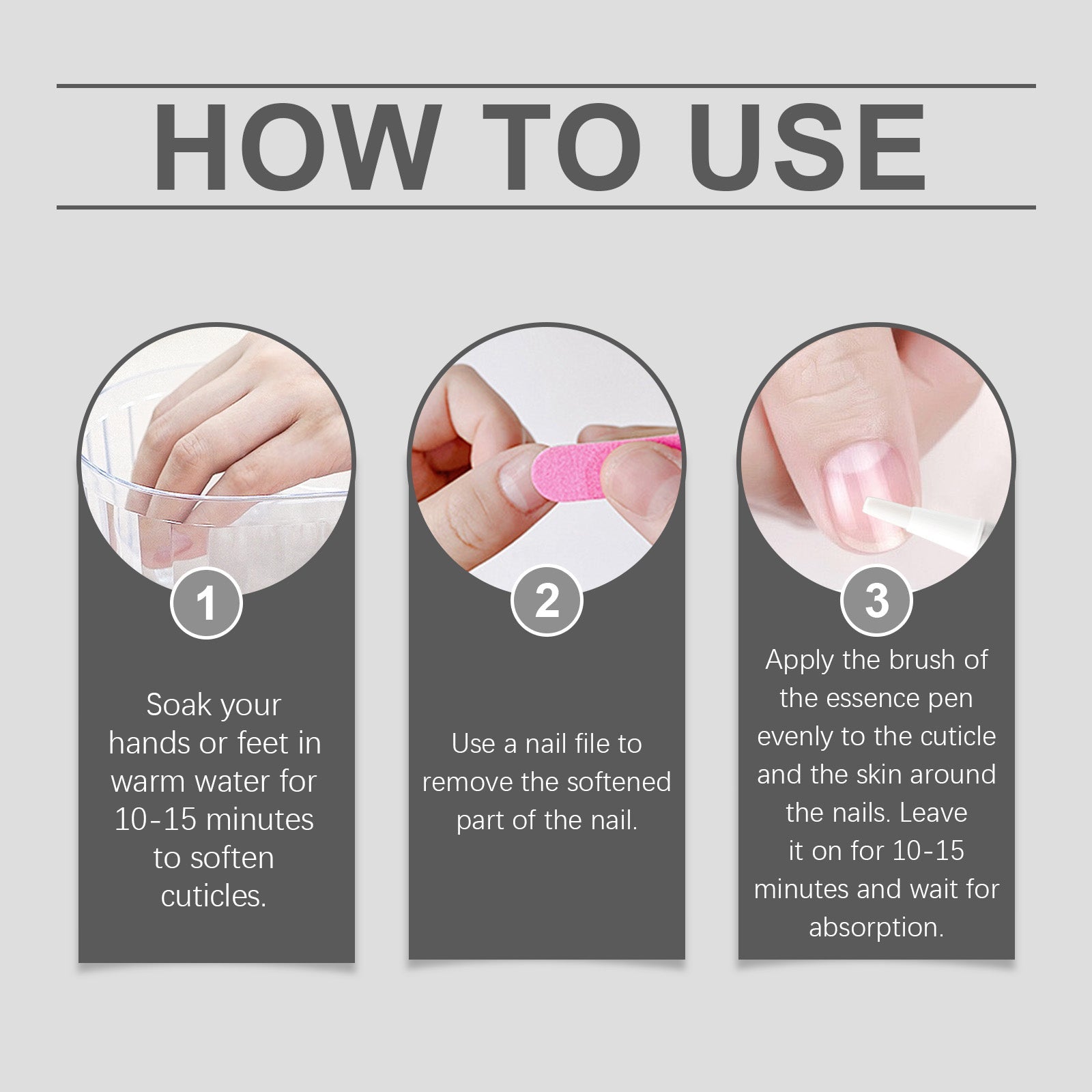 HOW TO USE

1

Soak your hands or feet in warm water for 10-15 minutes to soften cuticles.

2

Use a nail file to remove the softened part of the nail.

3

Apply the brush of the essence pen evenly to the cuticle and the skin around the nails. Leave it on for 10-15 minutes and wait for absorption.