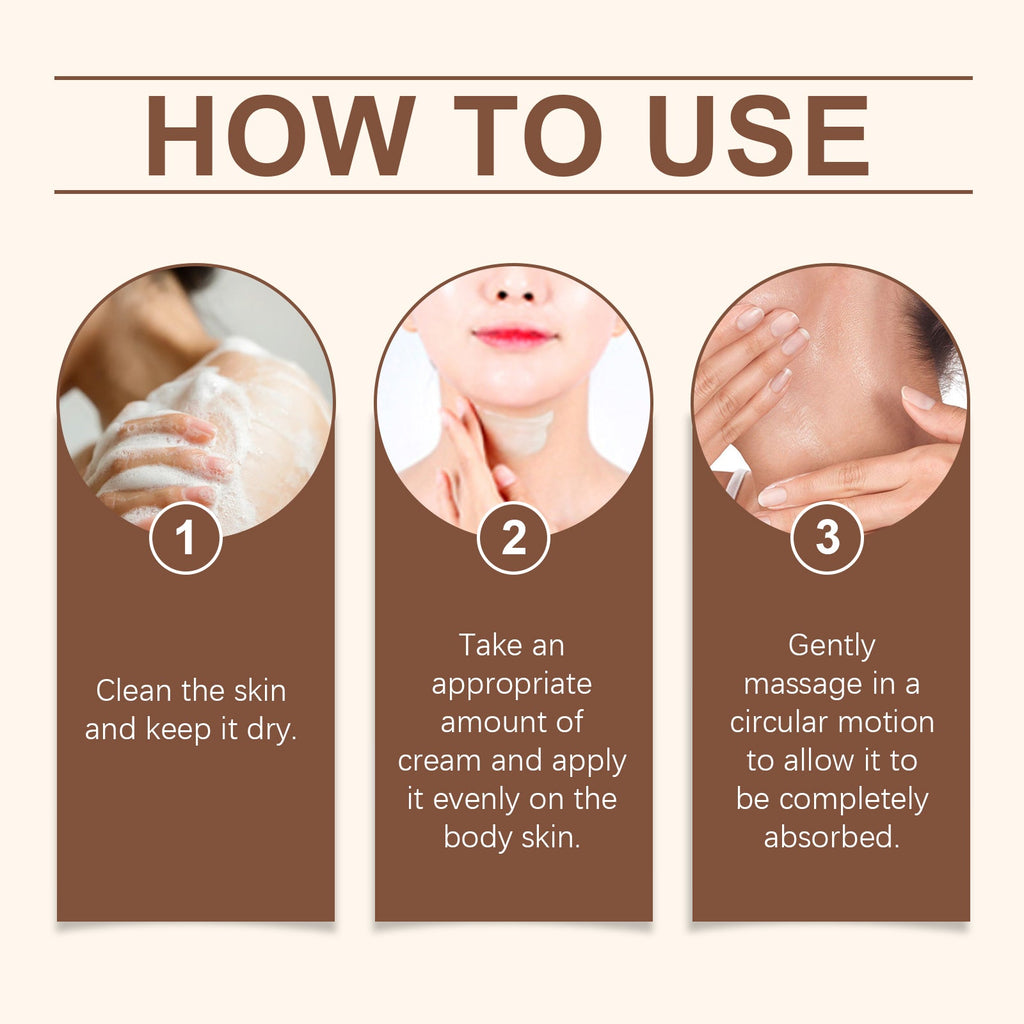 HOW TO USE

1

Clean the skin and keep it dry.

2

Take an appropriate amount of cream and apply it evenly on the body skin.

3

Gently massage in a circular motion to allow it to be completely absorbed.