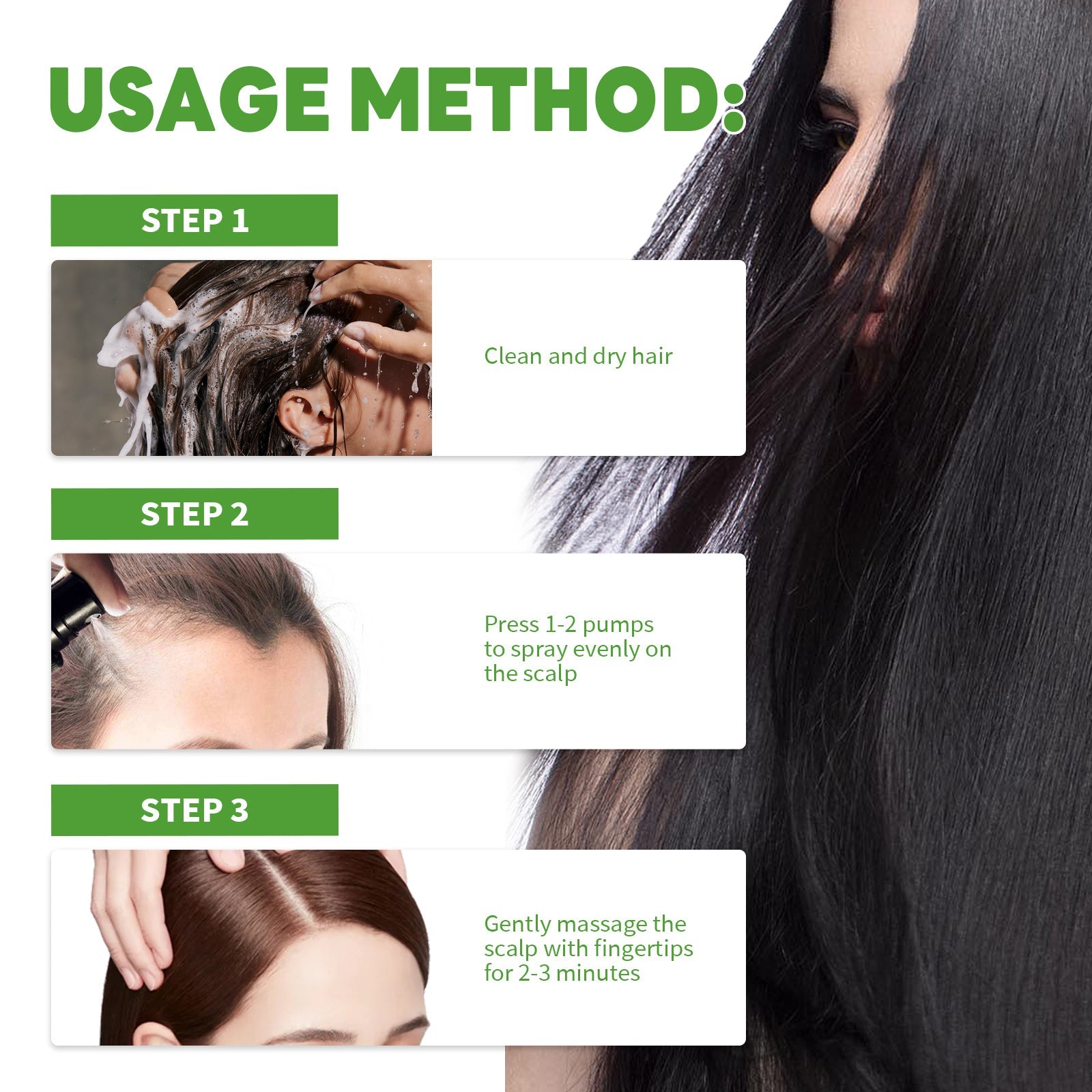 USAGE METHOD:

STEP 1

Clean and dry hair

STEP 2

Press 1-2 pumps to spray evenly on the scalp

STEP 3

Gently massage the scalp with fingertips for 2-3 minutes