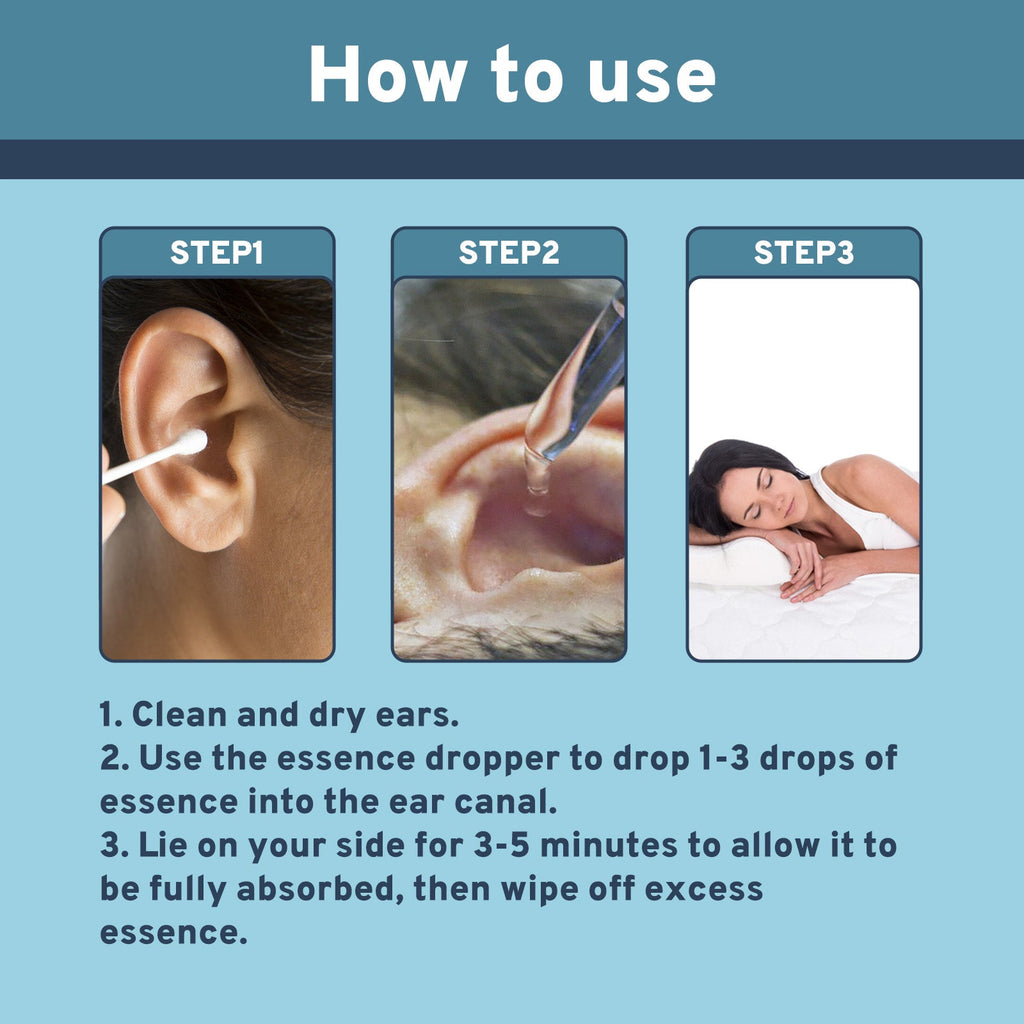 How to use

STEP1

STEP2

STEP3

1. Clean and dry ears.
2. Use the essence dropper to drop 1-3 drops of essence into the ear canal.
3. Lie on your side for 3-5 minutes to allow it to be fully absorbed, then wipe off excess essence.