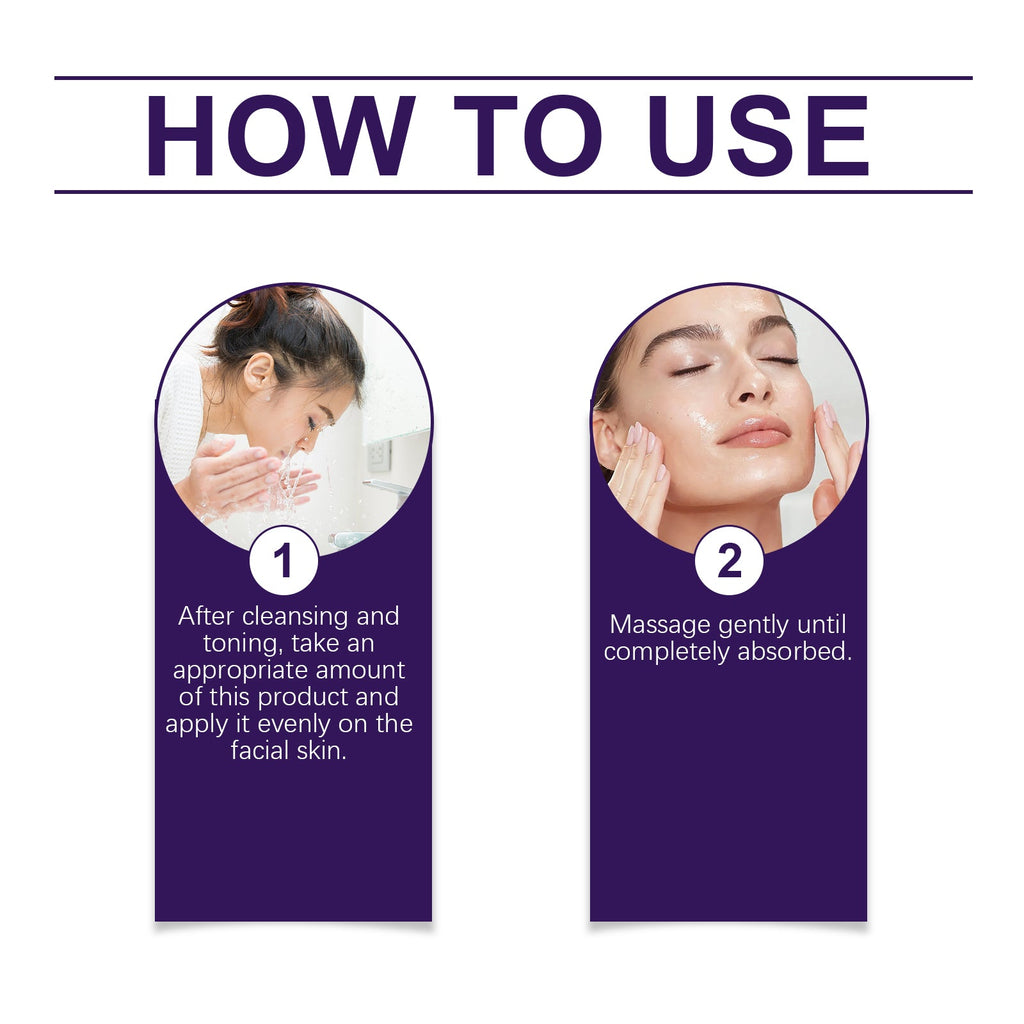 HOW TO USE

1

After cleansing and toning, take an appropriate amount of this product and apply it evenly on the facial skin.

2

Massage gently until completely absorbed.