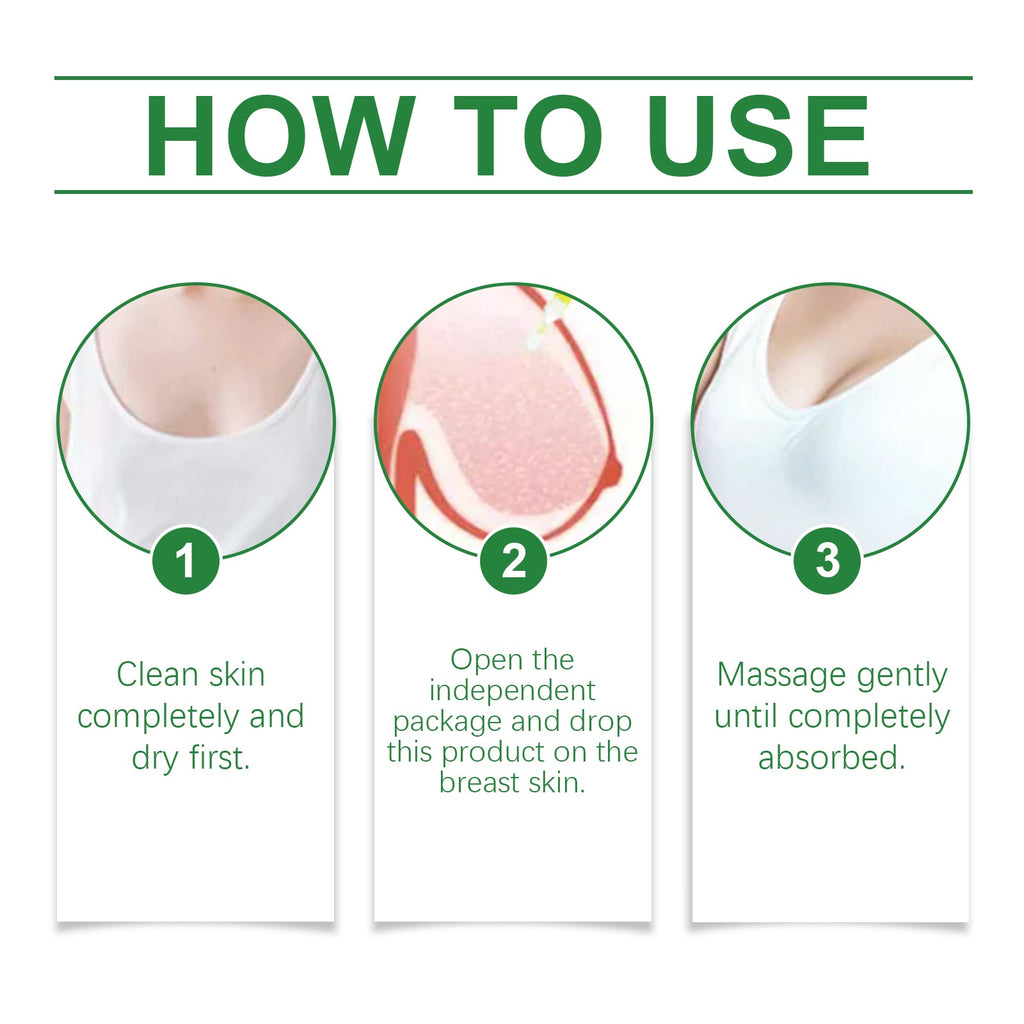 HOW TO USE

1

Clean skin completely and dry first.

2

Open the independent package and drop this product on the breast skin.

3

Massage gently until completely absorbed.