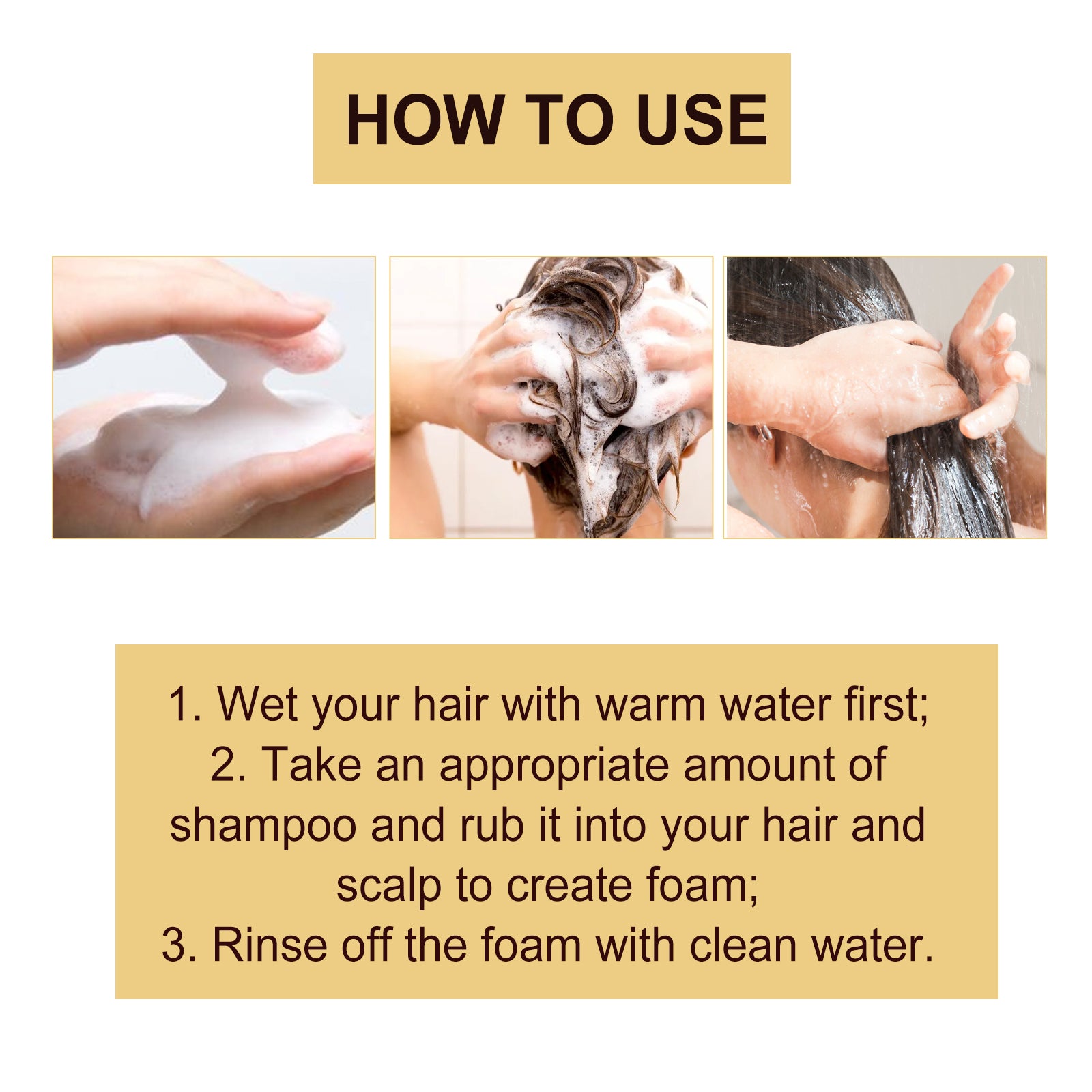 HOW TO USE

1. Wet your hair with warm water first;
2. Take an appropriate amount of shampoo and rub it into your hair and scalp to create foam;
3. Rinse off the foam with clean water.