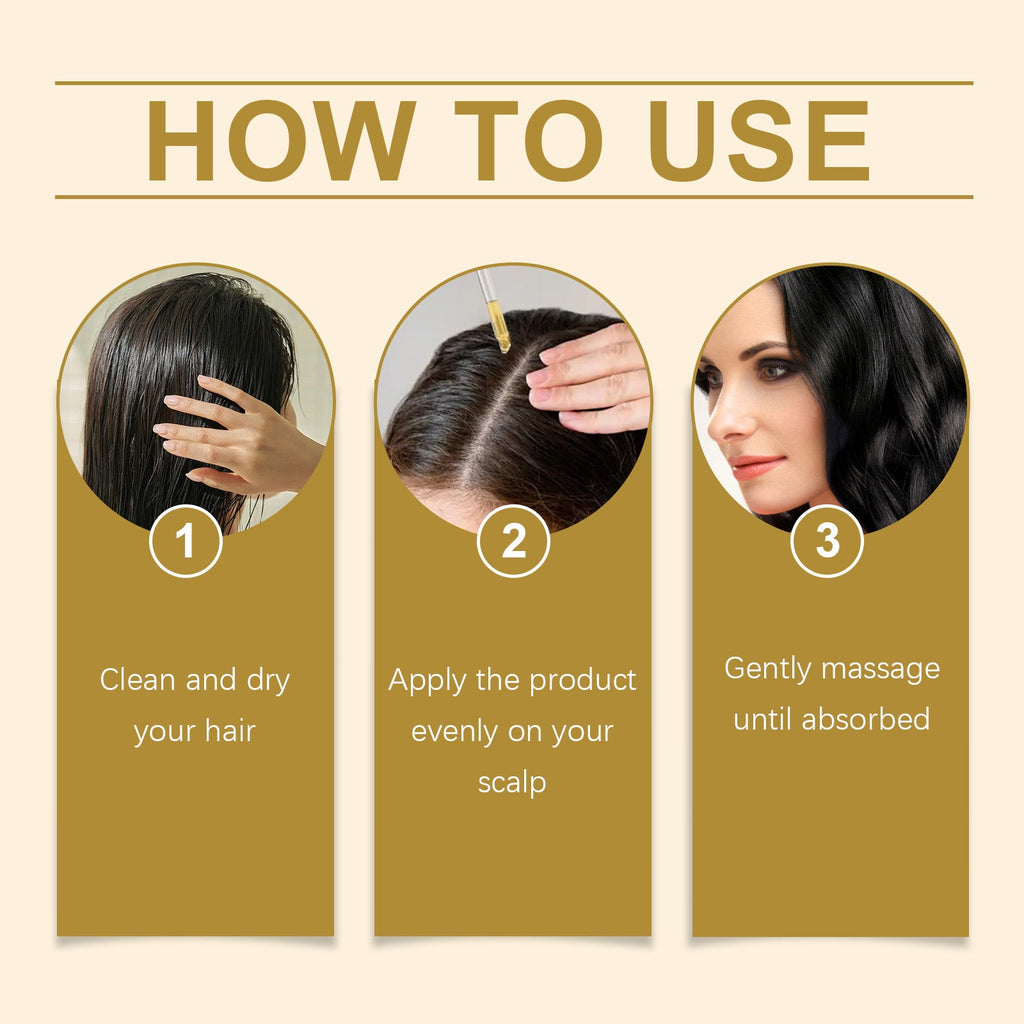 HOW TO USE

1

Clean and dry your hair

2

Apply the product evenly on your scalp

3

Gently massage until absorbed