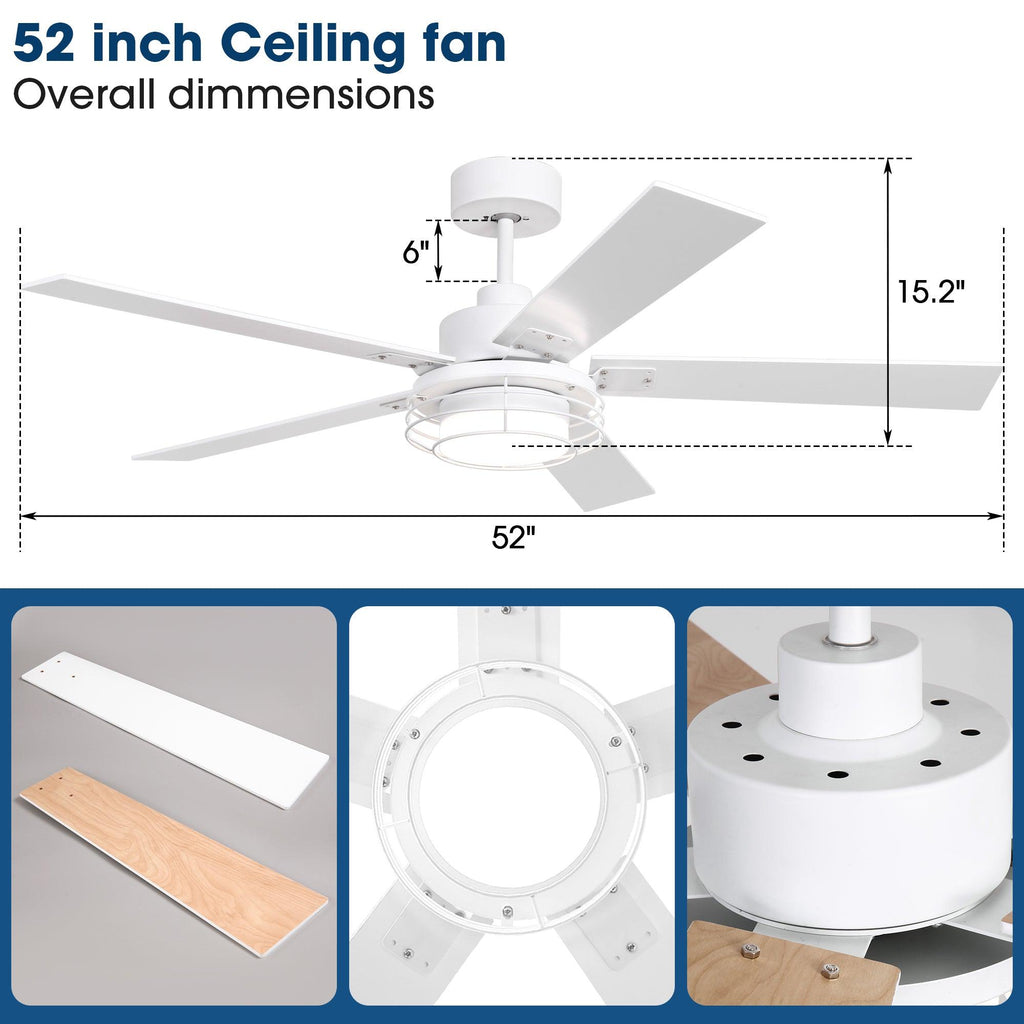 52 inch Ceiling fan
Overall dimmensions

6"

15.2"

52"