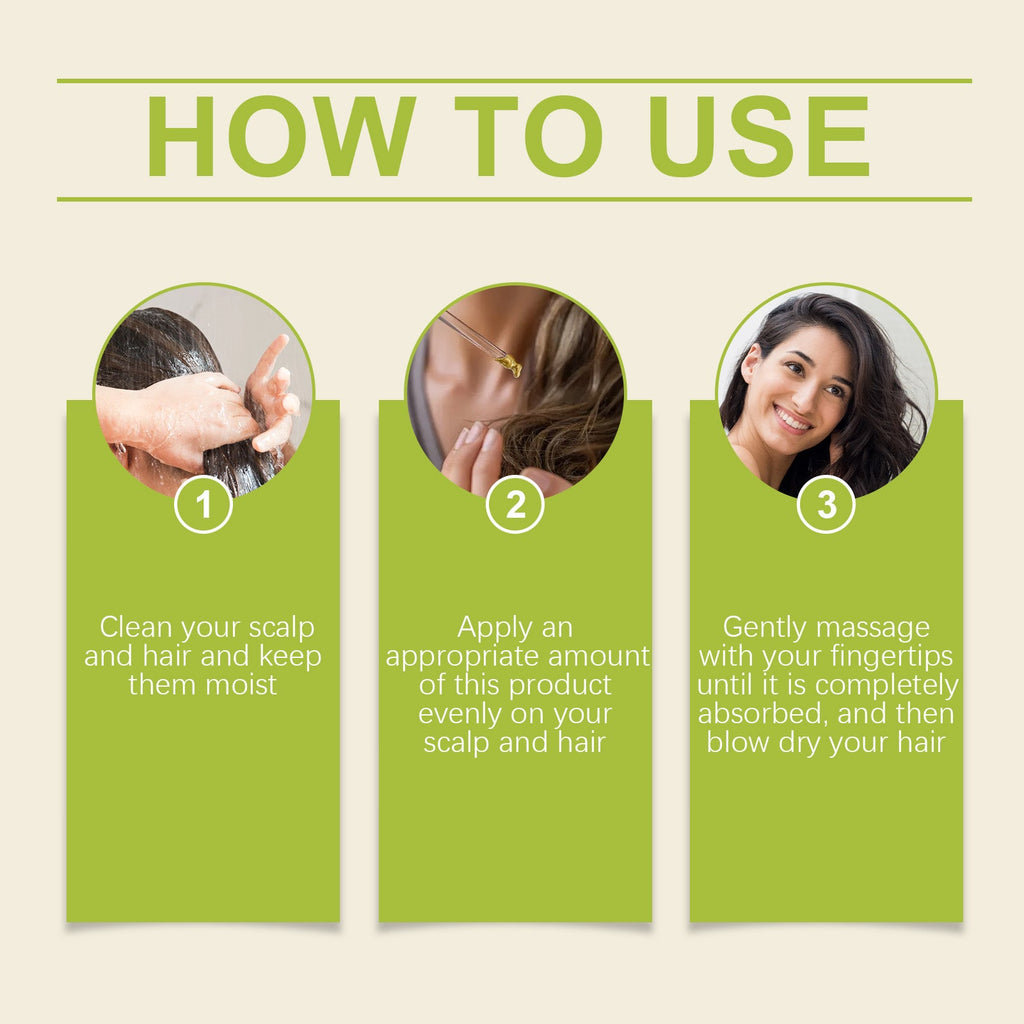 HOW TO USE

1

Clean your scalp and hair and keep them moist

2

Apply an appropriate amount of this product evenly on your scalp and hair

3

Gently massage with your fingertips until it is completely absorbed, and then blow dry your hair