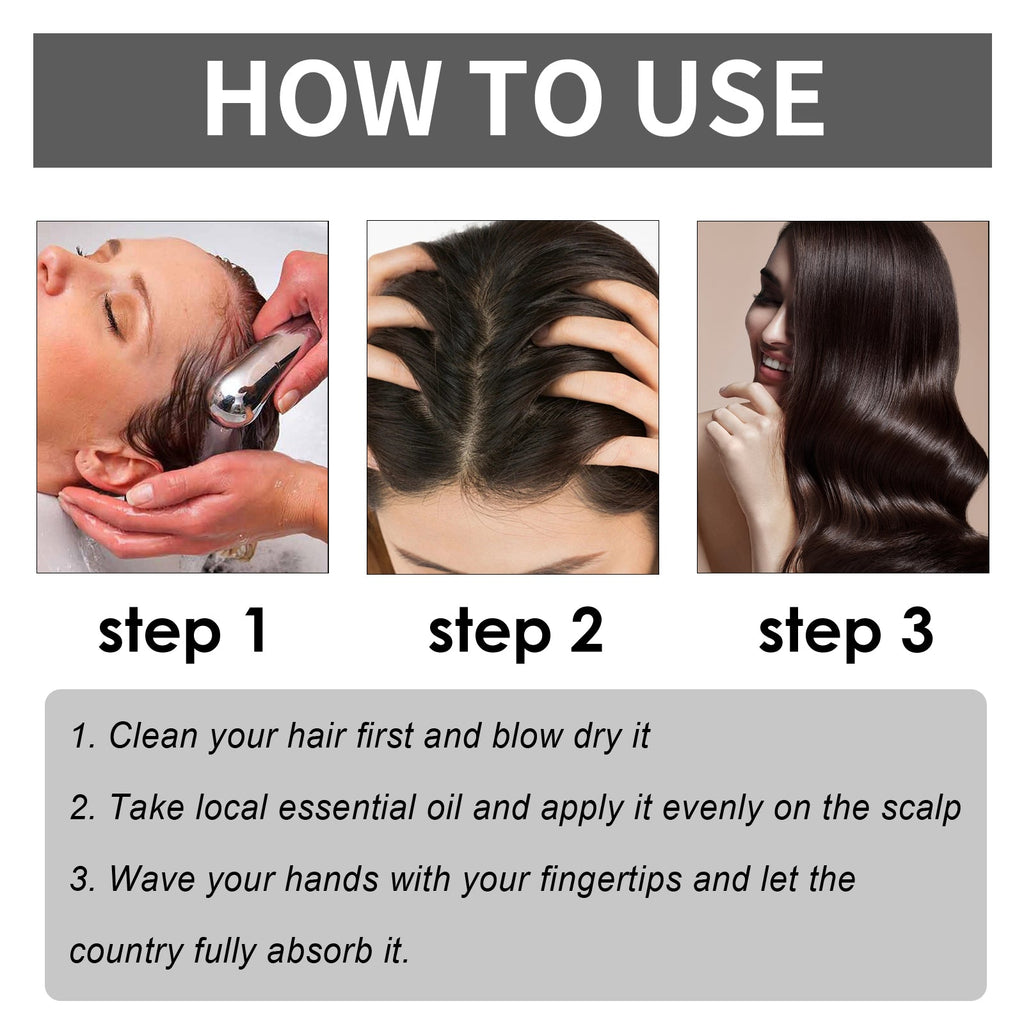 HOW TO USE

step 1

step 2

step 3

1. Clean your hair first and blow dry it

2. Take local essential oil and apply it evenly on the scalp

3. Wave your hands with your fingertips and let the country fully absorb it.