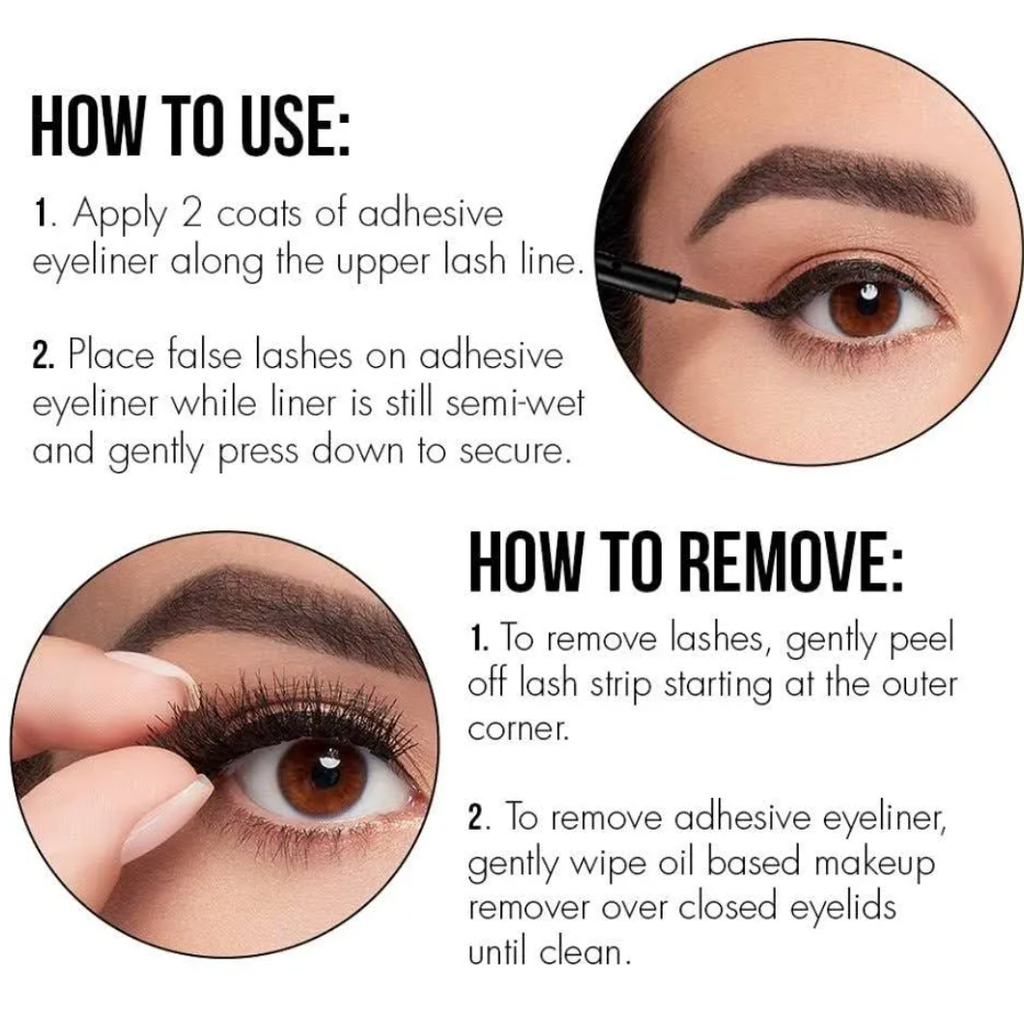 HOW TO USE:

1. Apply 2 coats of adhesive eyeliner along the upper lash line.

2. Place false lashes on adhesive eyeliner while liner is still semi-wet and gently press down to secure.

HOW TO REMOVE:

1. To remove lashes, gently peel off lash strip starting at the outer corner.

2. To remove adhesive eyeliner, gently wipe oil based makeup remover over closed eyelids until clean.