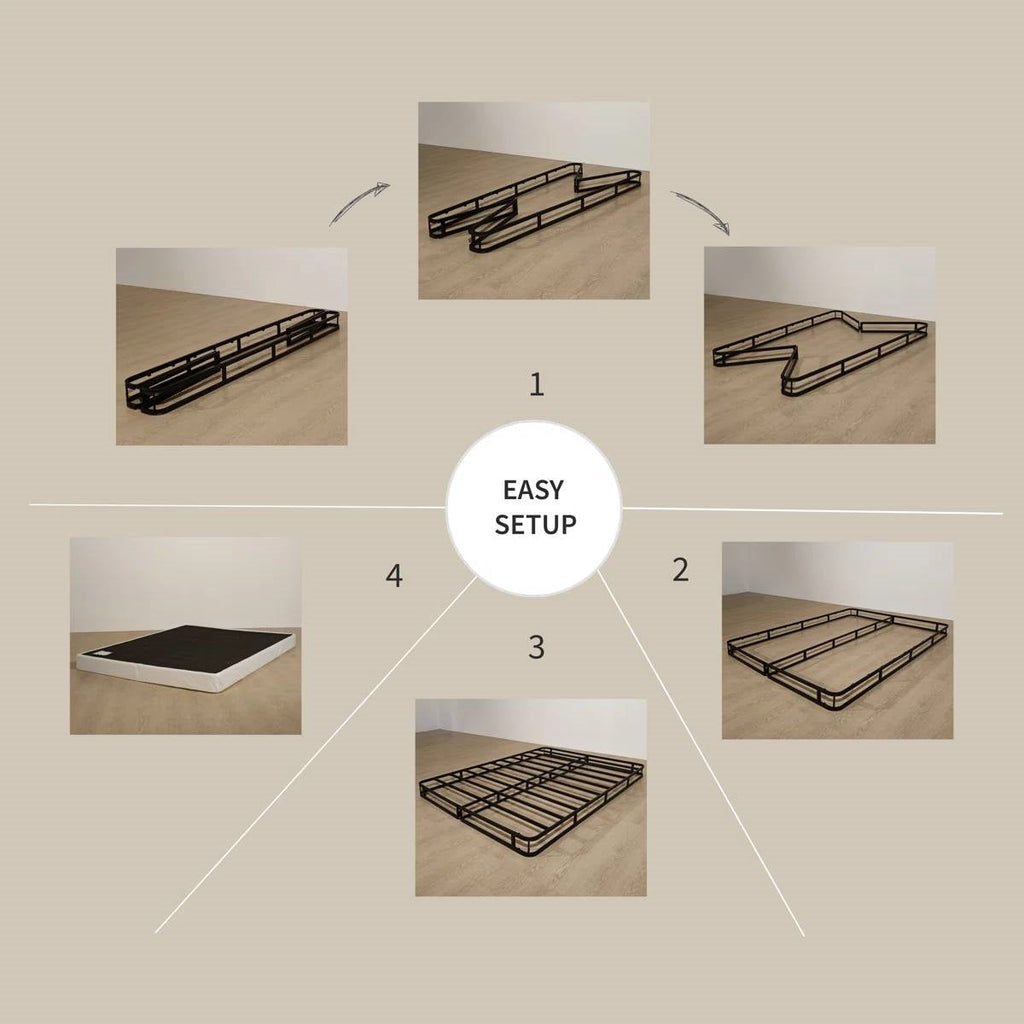 1

EASY SETUP

4

2

3