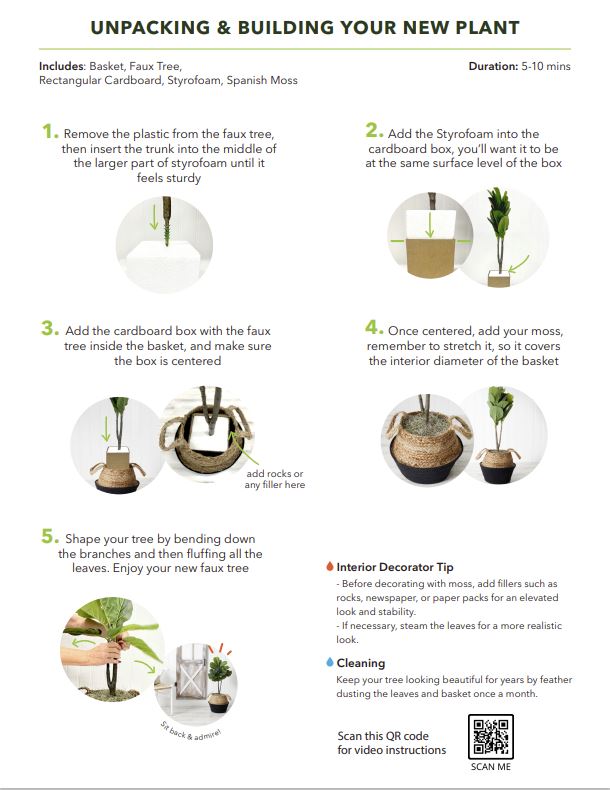 UNPACKING & BUILDING YOUR NEW PLANT

Includes: Basket, Faux Tree, Rectangular Cardboard, Styrofoam, Spanish Moss

Duration: 5-10 mins

1. Remove the plastic from the faux tree, then insert the trunk into the middle of the larger part of styrofoam until it feels sturdy

2. Add the Styrofoam into the cardboard box, you'll want it to be at the same surface level of the box

3. Add the cardboard box with the faux tree inside the basket, and make sure the box is centered

add rocks or any filler here

4. Once centered, add your moss, remember to stretch it, so it covers the interior diameter of the basket

5. Shape your tree by bending down the branches and then fluffing all the leaves. Enjoy your new faux tree

Sit back & admire!

Interior Decorator Tip
- Before decorating with moss, add fillers such as rocks, newspaper, or paper packs for an elevated look and stability.
- If necessary, steam the leaves for a more realistic look.

Cleaning
Keep your tree looking beautiful for years by feather dusting the leaves and basket once a month.

Scan this QR code for video instructions

SCAN ME