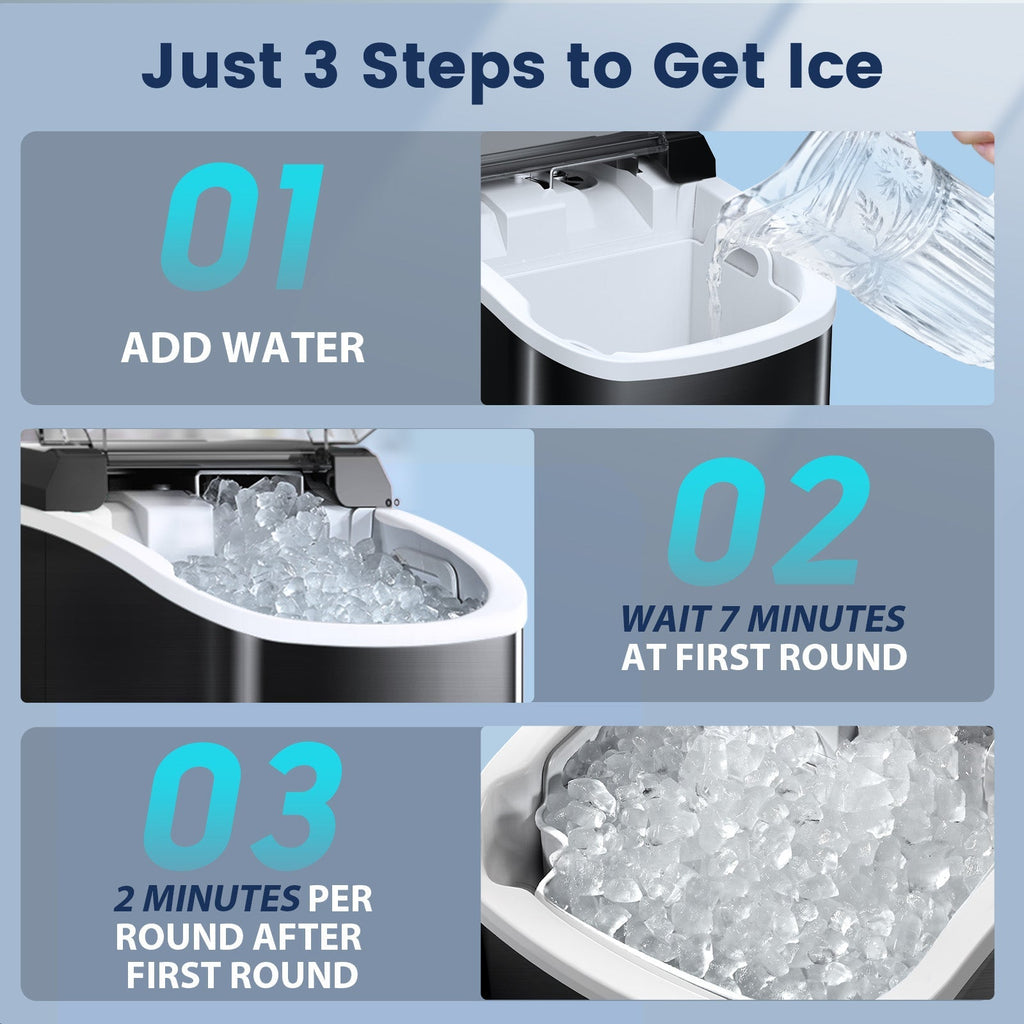 Just 3 Steps to Get Ice

01

ADD WATER

02

WAIT 7 MINUTES AT FIRST ROUND

03

2 MINUTES PER ROUND AFTER FIRST ROUND