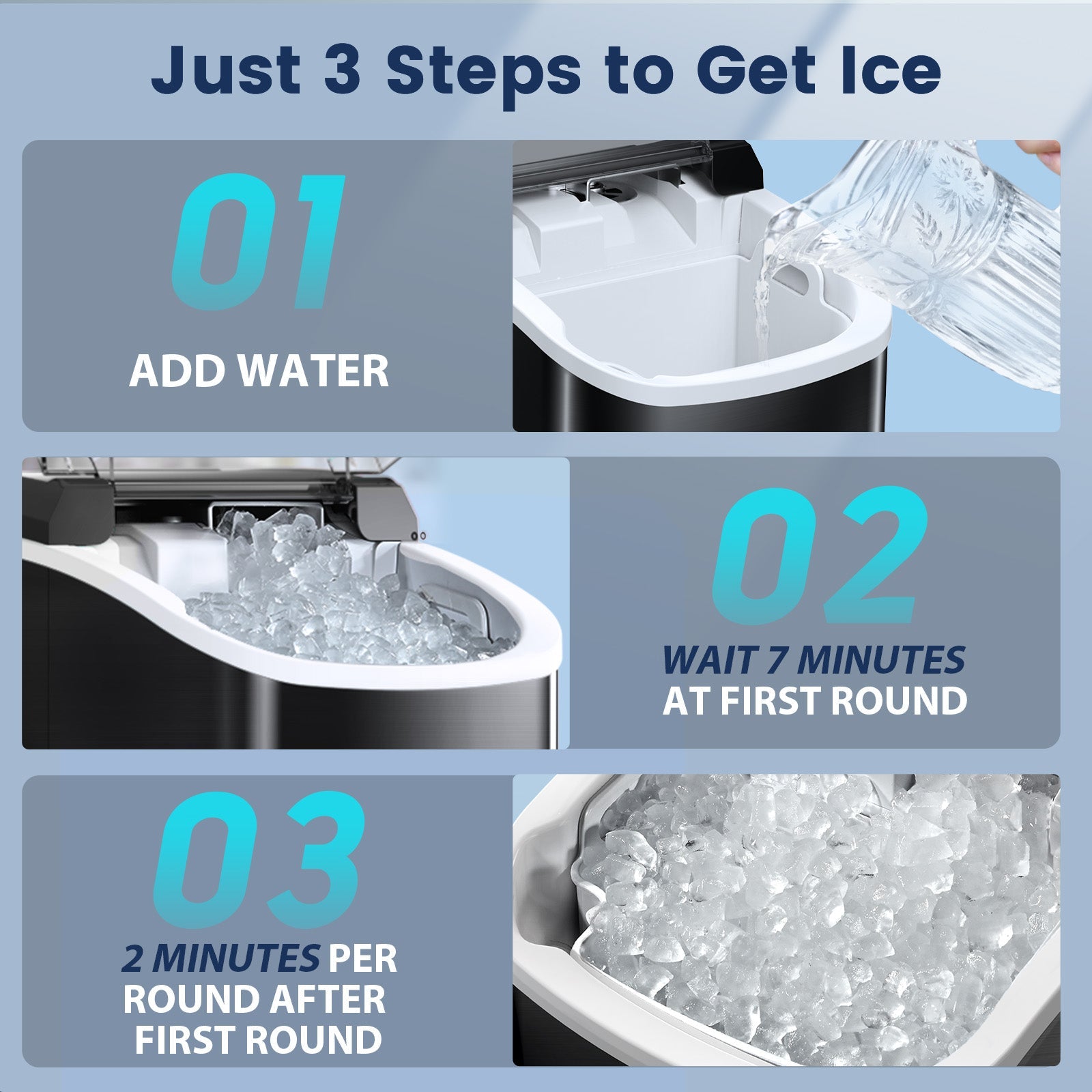 Just 3 Steps to Get Ice

01

ADD WATER

02

WAIT 7 MINUTES AT FIRST ROUND

03

2 MINUTES PER ROUND AFTER FIRST ROUND